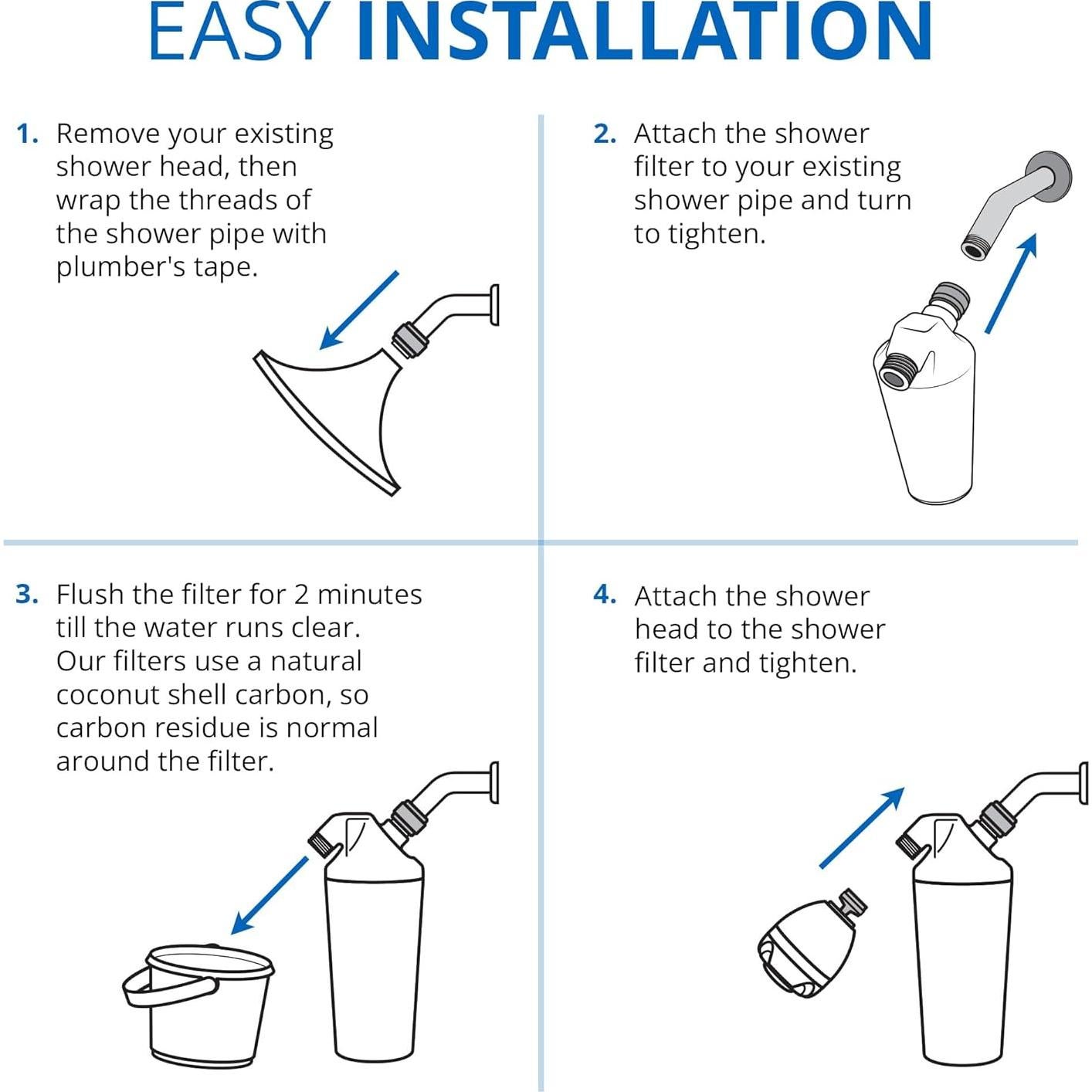 EASY INSTALLATION

1. Remove your existing shower head, then wrap the threads of the shower pipe with plumber's tape.

2. Attach the shower filter to your existing shower pipe and turn to tighten.

3. Flush the filter for 2 minutes till the water runs clear. Our filters use a natural coconut shell carbon, so carbon residue is normal around the filter.

4. Attach the shower head to the shower filter and tighten.