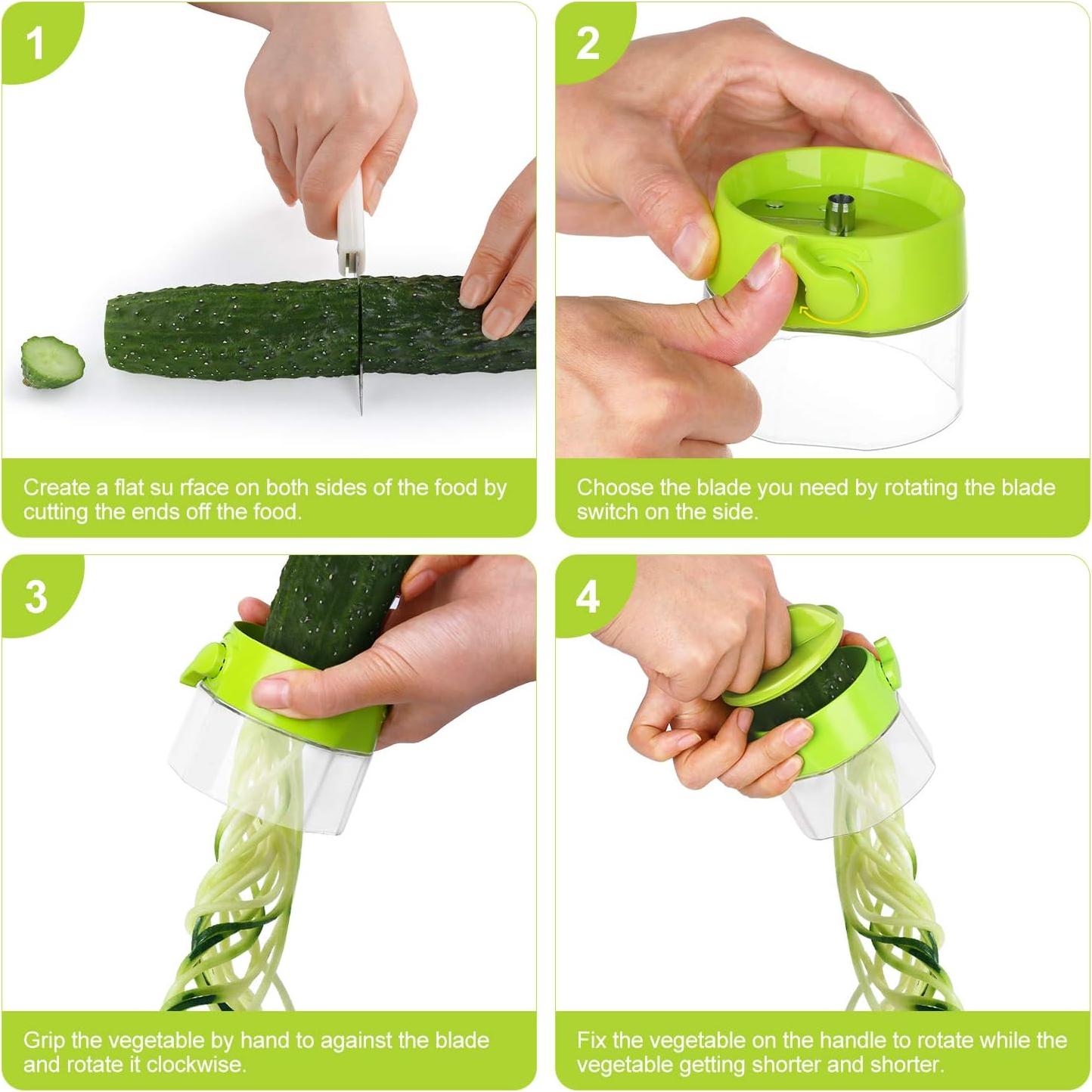 1

Create a flat su rface on both sides of the food by cutting the ends off the food.

2

Choose the blade you need by rotating the blade switch on the side.

3

Grip the vegetable by hand to against the blade and rotate it clockwise.

4

Fix the vegetable on the handle to rotate while the vegetable getting shorter and shorter.