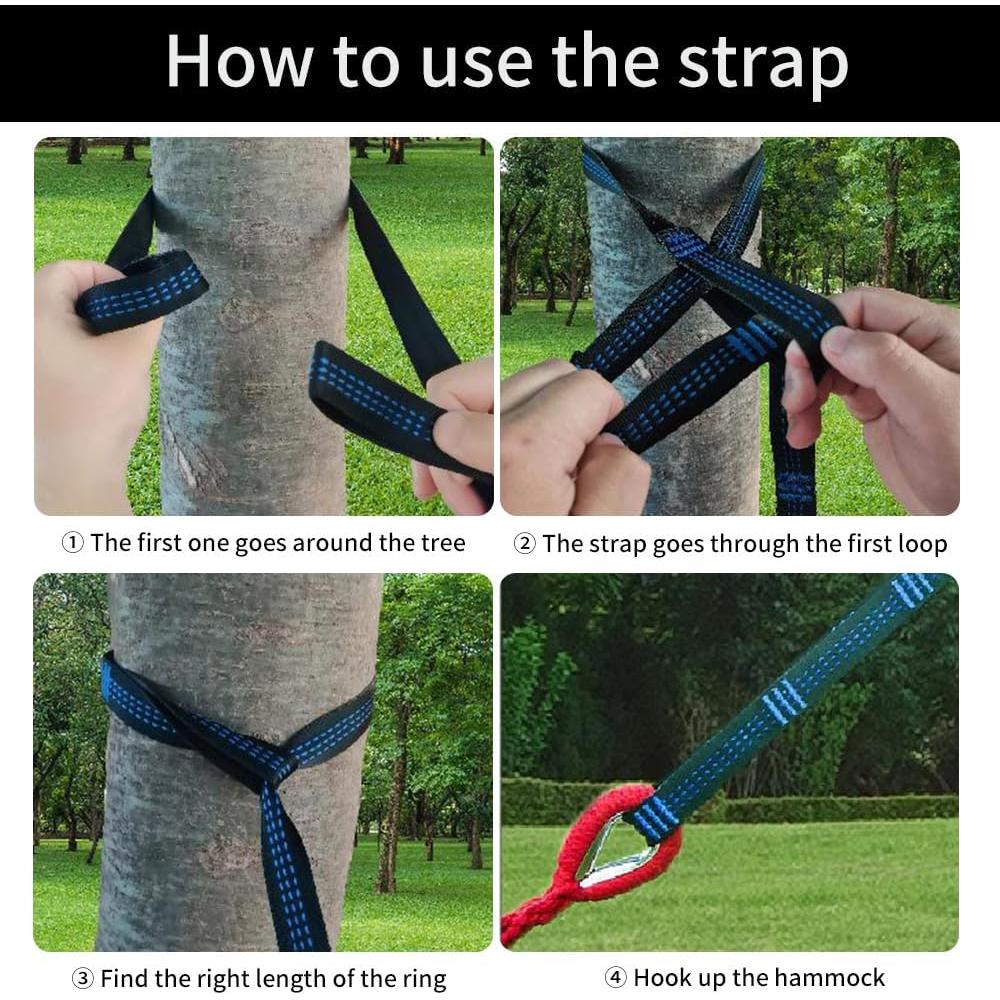 How to use the strap

① The first one goes around the tree

② The strap goes through the first loop

③ Find the right length of the ring

④ Hook up the hammock