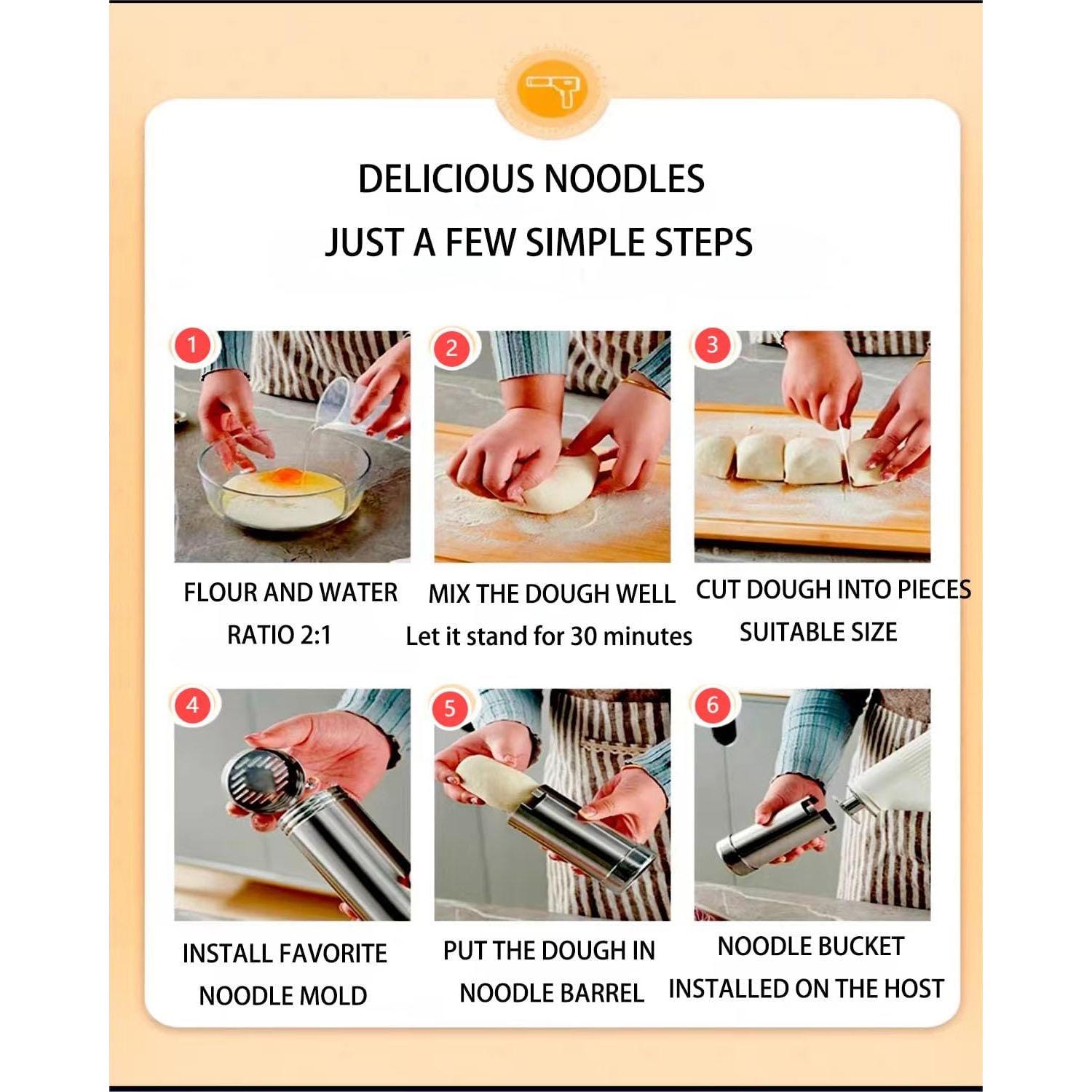 DELICIOUS NOODLES
JUST A FEW SIMPLE STEPS

1
FLOUR AND WATER
RATIO 2:1

2
MIX THE DOUGH WELL
Let it stand for 30 minutes

3
CUT DOUGH INTO PIECES
SUITABLE SIZE

4
INSTALL FAVORITE
NOODLE MOLD

5
PUT THE DOUGH IN
NOODLE BARREL

6
NOODLE BUCKET
INSTALLED ON THE HOST