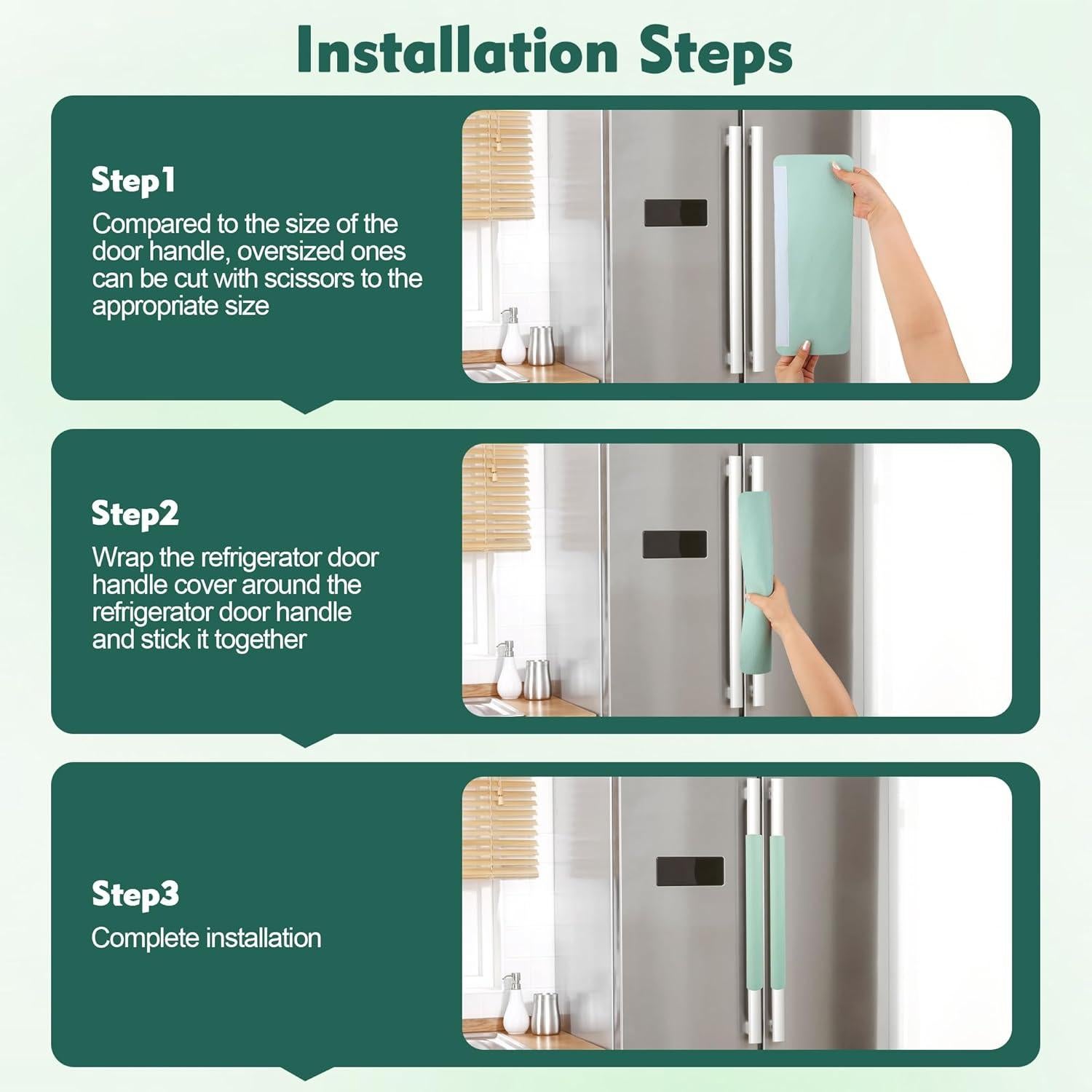 Installation Steps

Step1
Compared to the size of the door handle, oversized ones can be cut with scissors to the appropriate size

Step2
Wrap the refrigerator door handle cover around the refrigerator door handle and stick it together

Step3
Complete installation