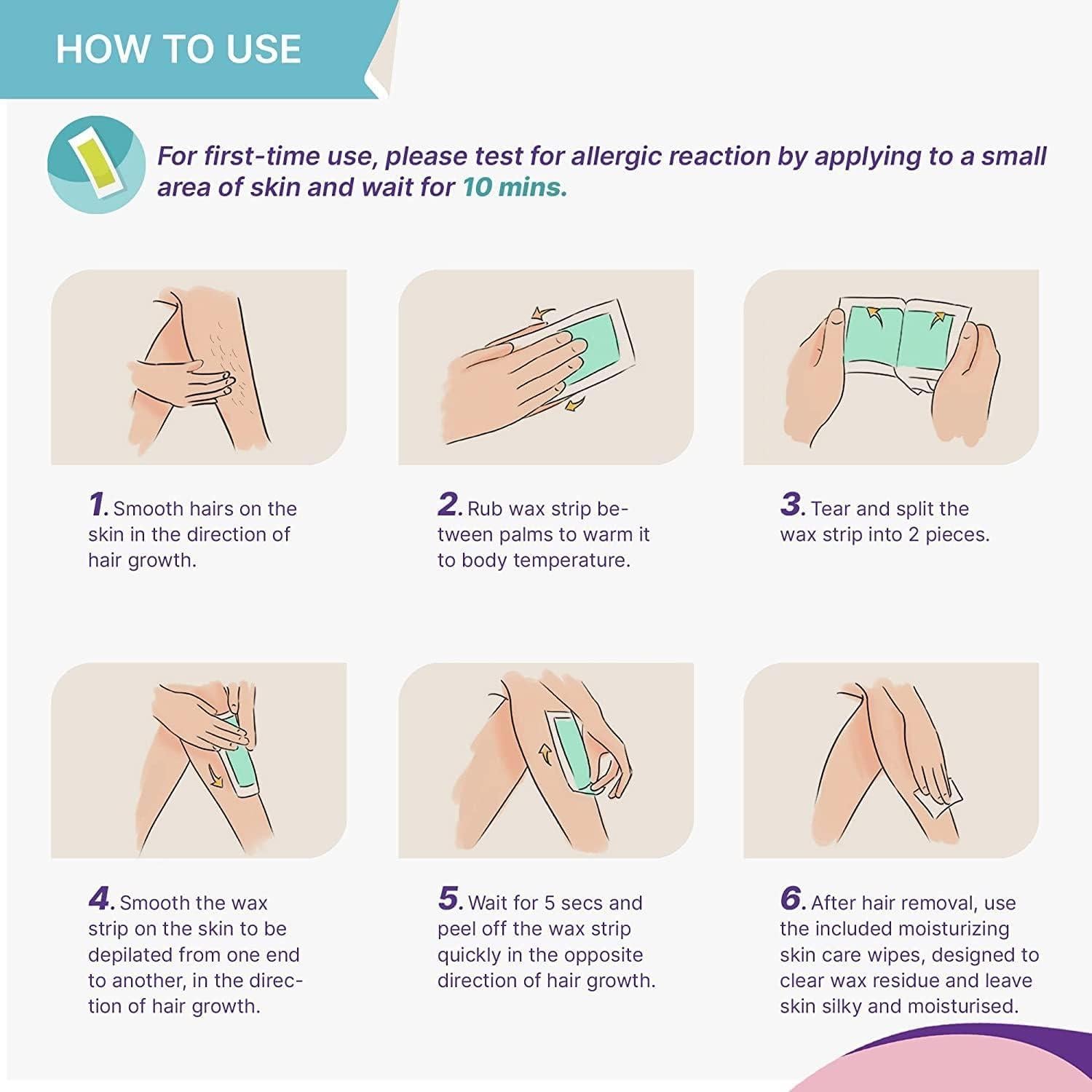 HOW TO USE

For first-time use, please test for allergic reaction by applying to a small area of skin and wait for 10 mins.

1. Smooth hairs on the skin in the direction of hair growth.

2. Rub wax strip between palms to warm it to body temperature.

3. Tear and split the wax strip into 2 pieces.

4. Smooth the wax strip on the skin to be depilated from one end to another, in the direction of hair growth.

5. Wait for 5 secs and peel off the wax strip quickly in the opposite direction of hair growth.

6. After hair removal, use the included moisturizing skin care wipes, designed to clear wax residue and leave skin silky and moisturised.