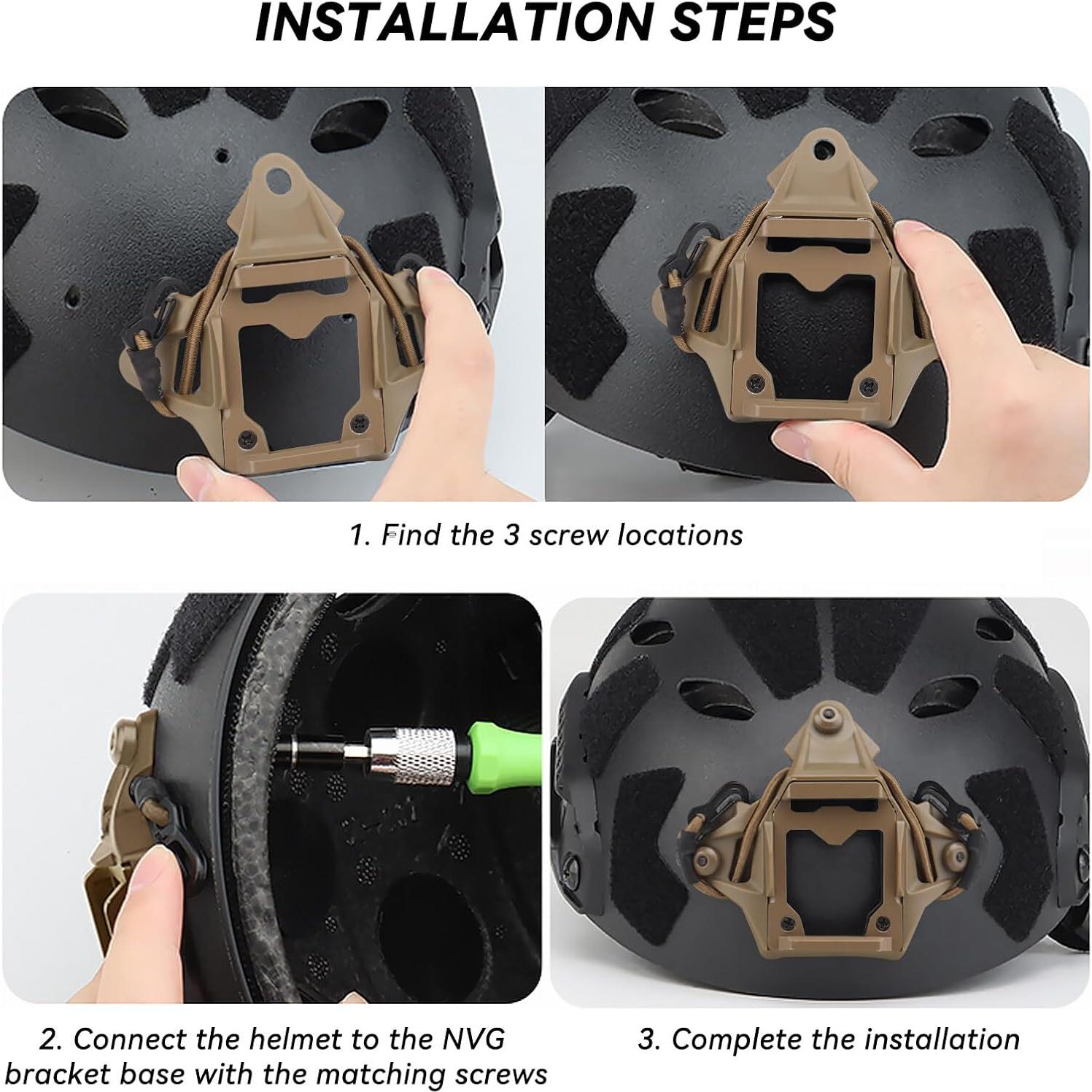 INSTALLATION STEPS

1. Find the 3 screw locations

2. Connect the helmet to the NVG bracket base with the matching screws

3. Complete the installation