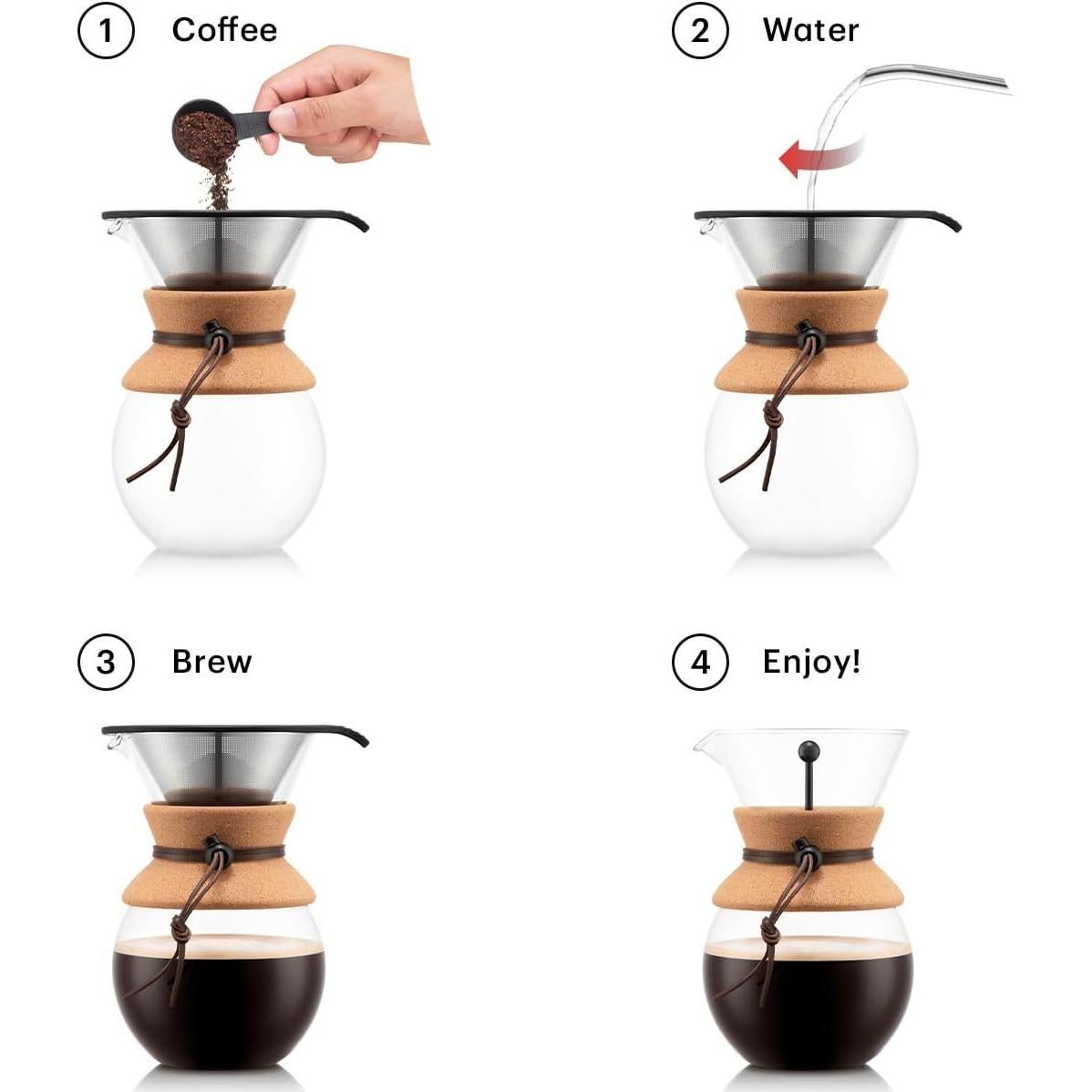 1 Coffee

2 Water

3 Brew

4 Enjoy!