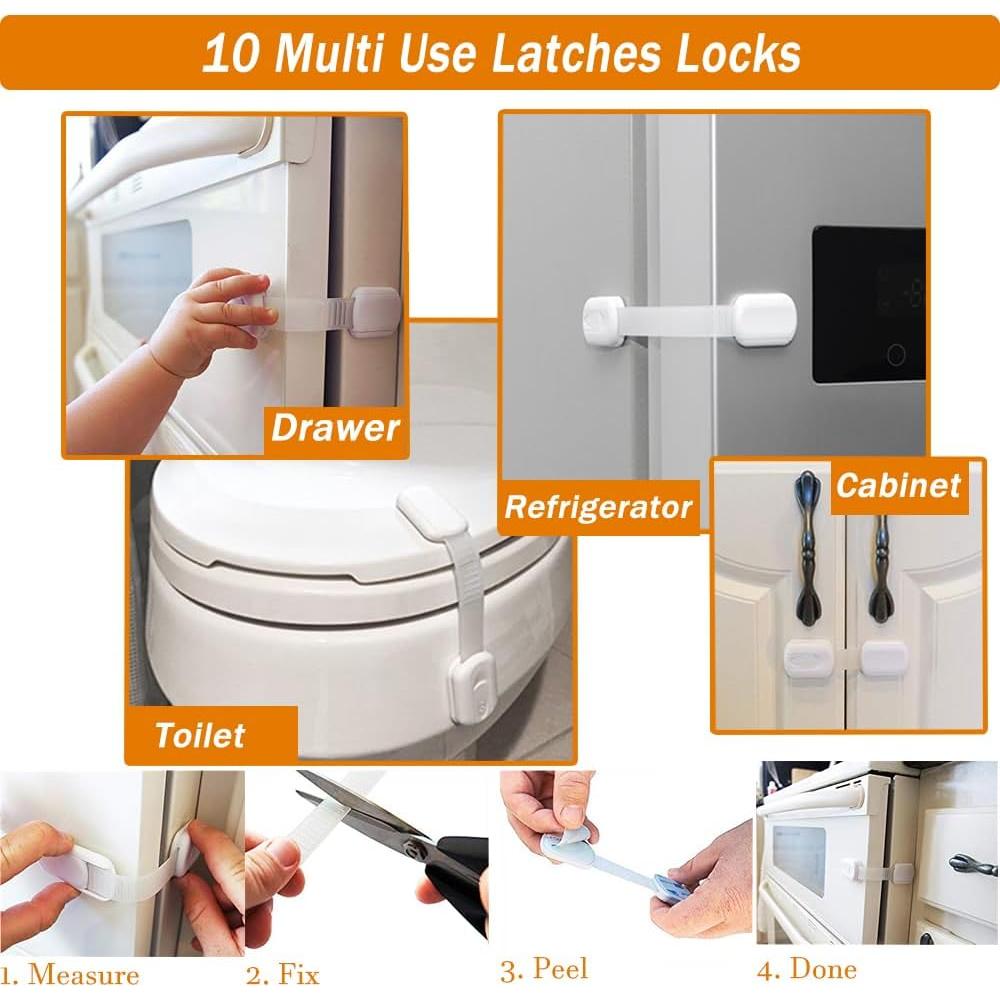 10 Multi Use Latches Locks

Drawer

Refrigerator

Cabinet

Toilet

1. Measure

2. Fix

3. Peel

4. Done