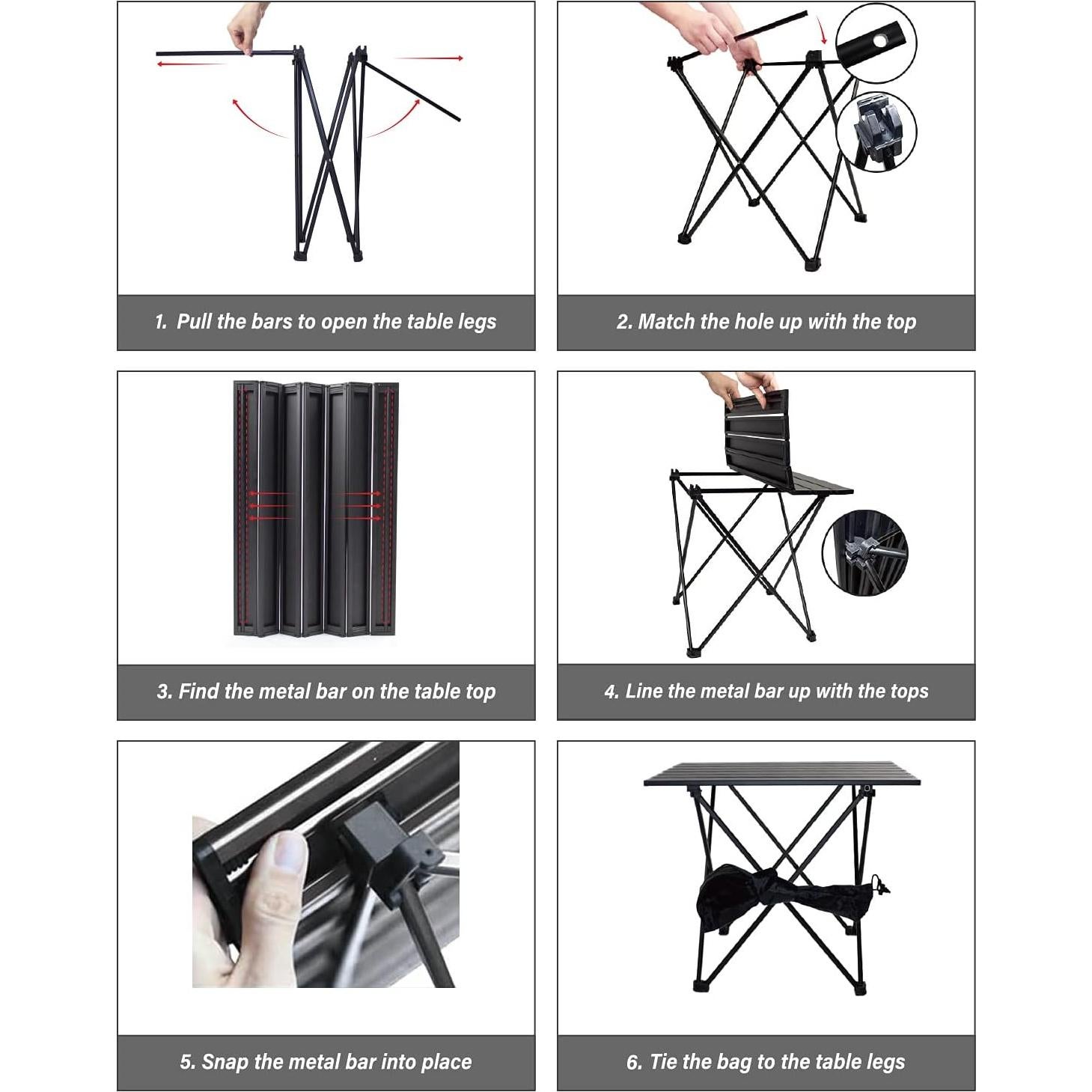 1. Pull the bars to open the table legs

2. Match the hole up with the top

3. Find the metal bar on the table top

4. Line the metal bar up with the tops

5. Snap the metal bar into place

6. Tie the bag to the table legs