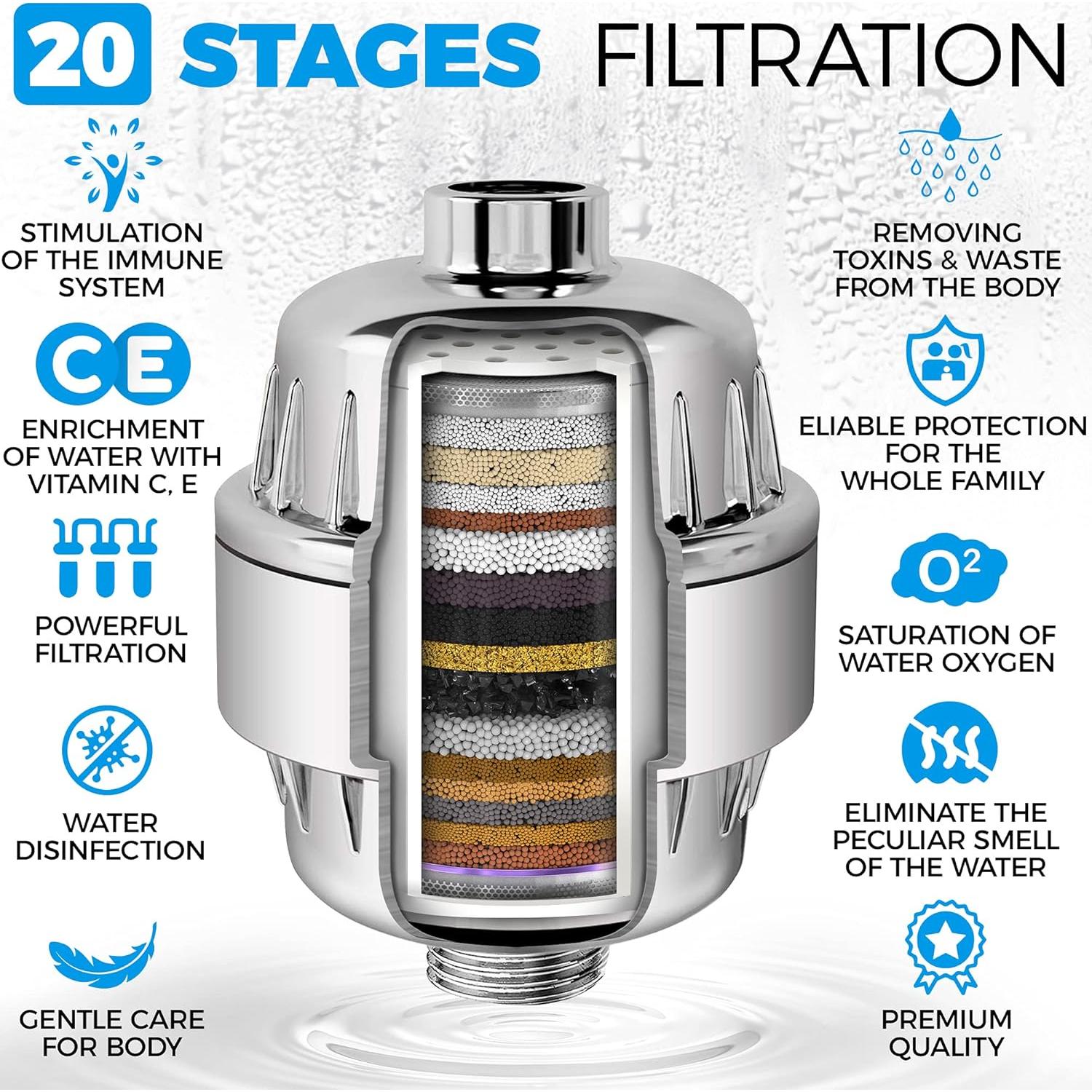 20 STAGES FILTRATION

STIMULATION OF THE IMMUNE SYSTEM

CE

ENRICHMENT OF WATER WITH VITAMIN C, E

POWERFUL FILTRATION

WATER DISINFECTION

GENTLE CARE FOR BODY

REMOVING TOXINS & WASTE FROM THE BODY

ELIABLE PROTECTION FOR THE WHOLE FAMILY

$O^2$

SATURATION OF WATER OXYGEN

ELIMINATE THE PECULIAR SMELL OF THE WATER

PREMIUM QUALITY