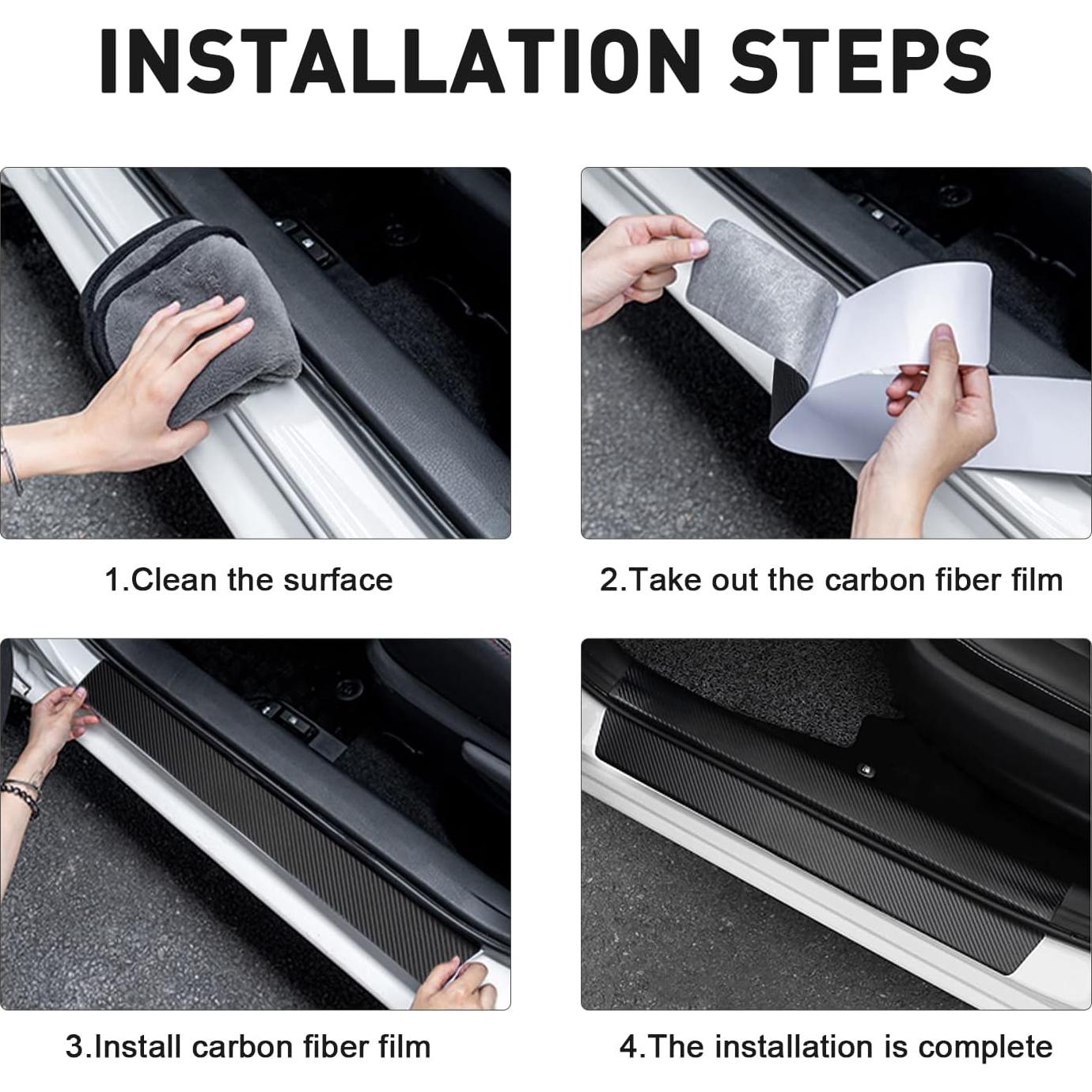 INSTALLATION STEPS

1.Clean the surface

2.Take out the carbon fiber film

3.Install carbon fiber film

4.The installation is complete