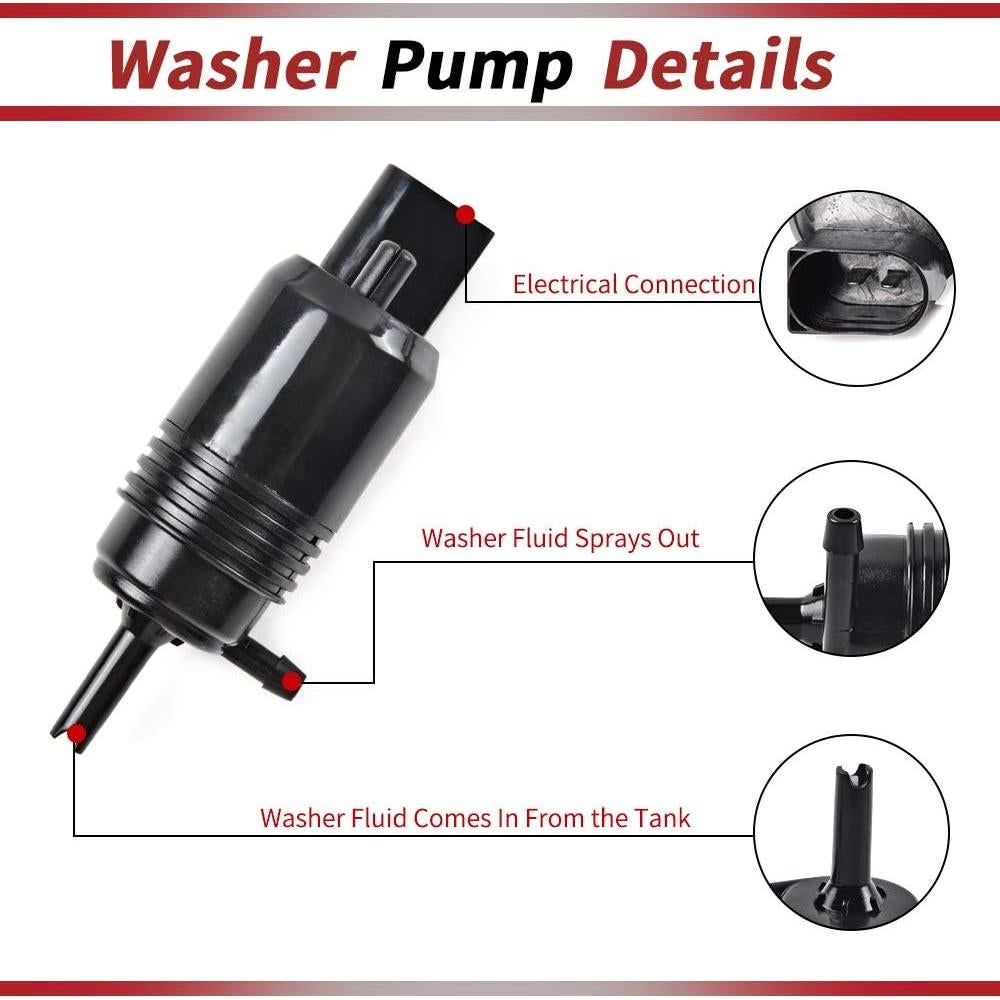 Washer Pump Details

Electrical Connection

Washer Fluid Sprays Out

Washer Fluid Comes In From the Tank