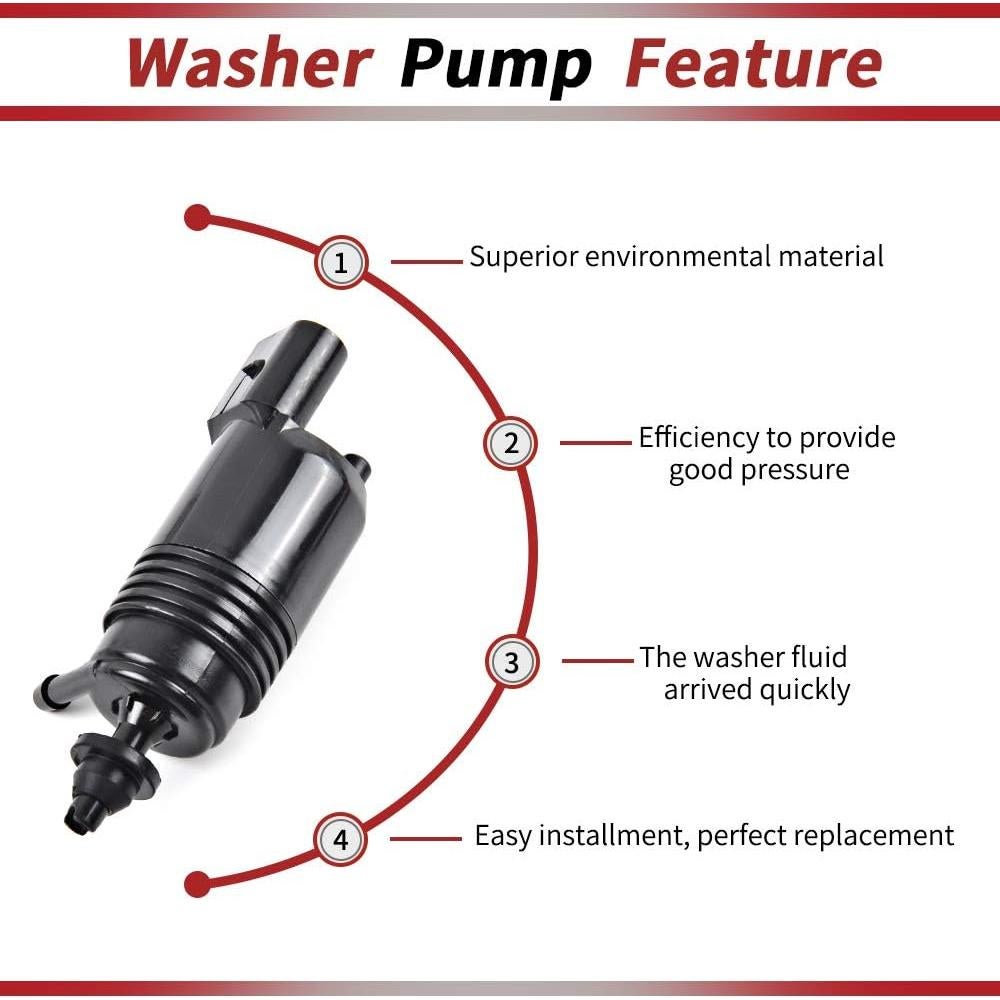 Washer Pump Feature

1 Superior environmental material

2 Efficiency to provide good pressure

3 The washer fluid arrived quickly

4 Easy installment, perfect replacement