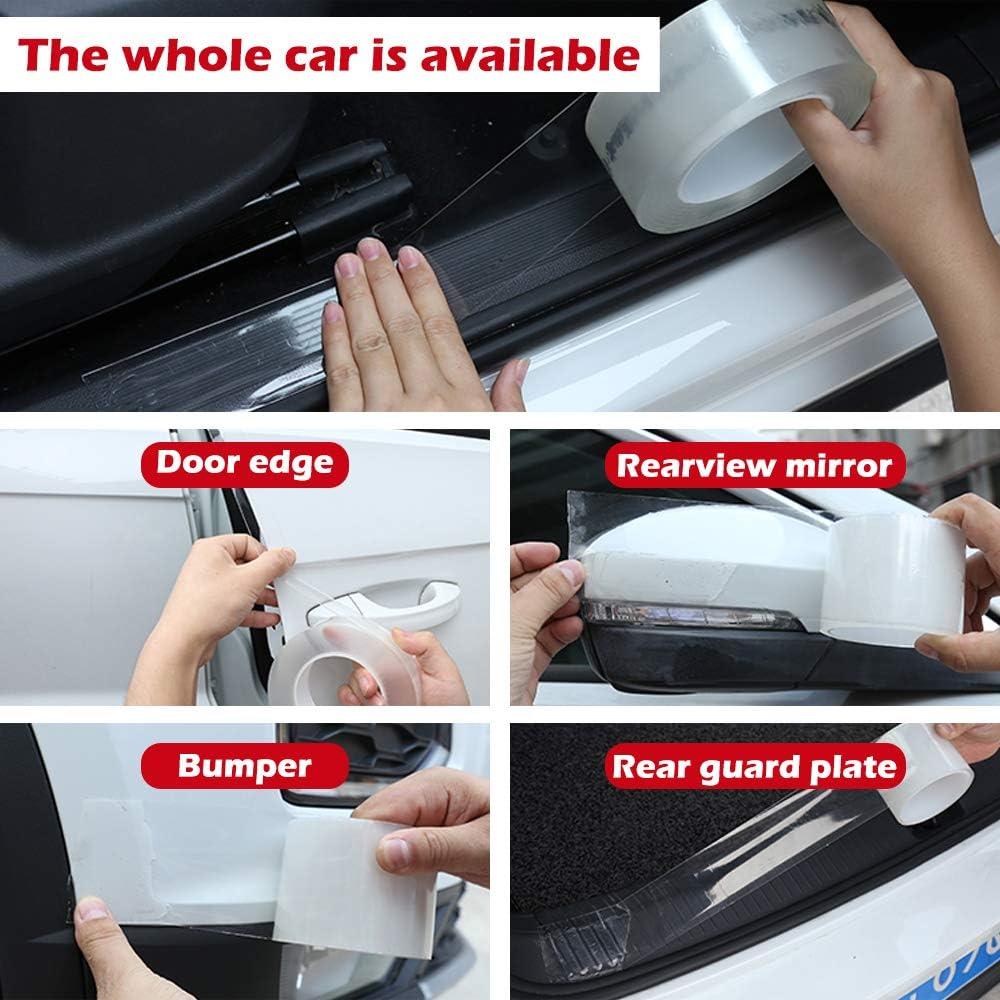 The whole car is available

Door edge

Rearview mirror

Bumper

Rear guard plate