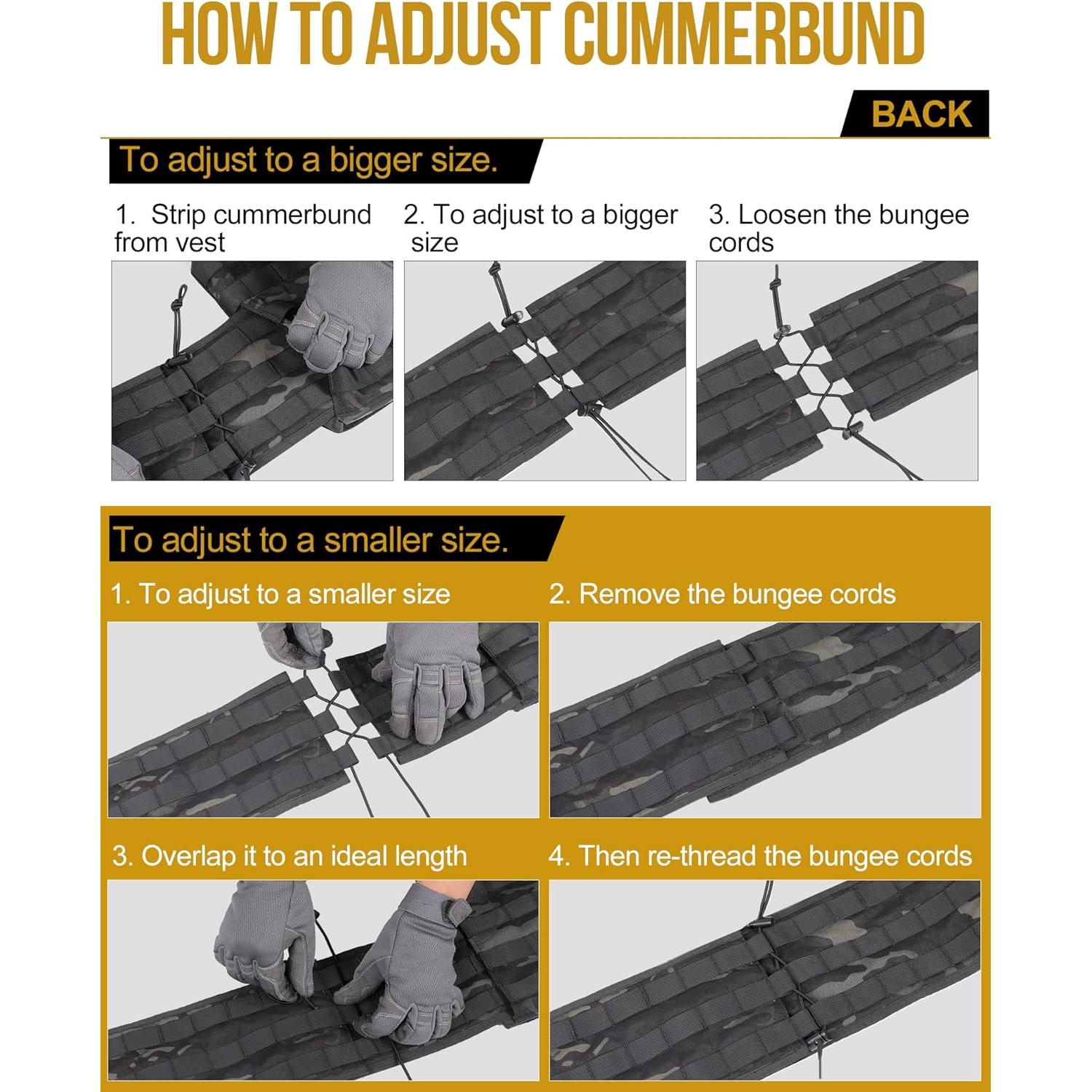 HOW TO ADJUST CUMMERBUND

BACK

To adjust to a bigger size.

1. Strip cummerbund from vest

2. To adjust to a bigger size

3. Loosen the bungee cords

To adjust to a smaller size.

1. To adjust to a smaller size

2. Remove the bungee cords

3. Overlap it to an ideal length

4. Then re-thread the bungee cords