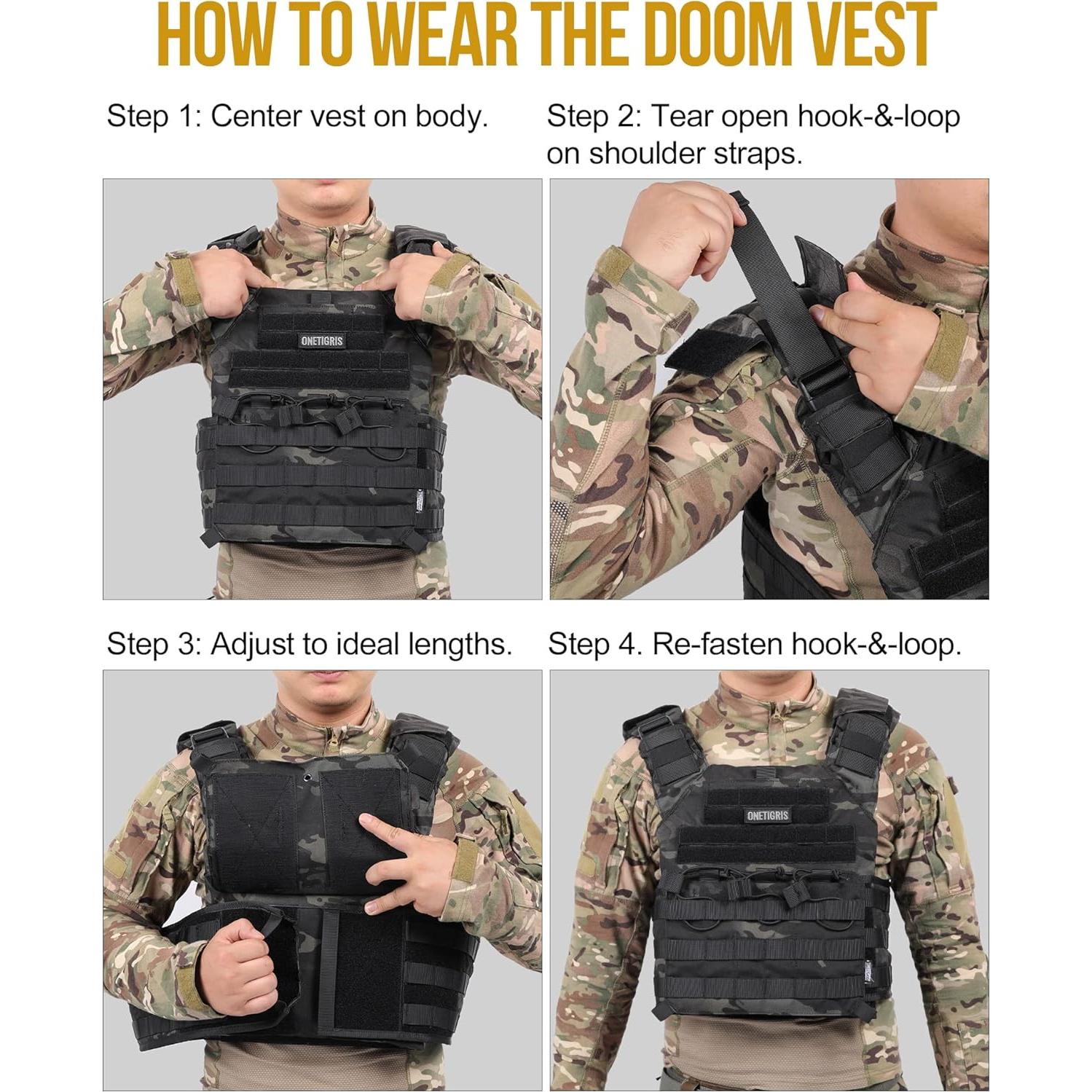 HOW TO WEAR THE DOOM VEST

Step 1: Center vest on body.

ONETIGRIS

Step 2: Tear open hook-&-loop on shoulder straps.

Step 3: Adjust to ideal lengths.

Step 4. Re-fasten hook-&-loop.

ONETIGRIS