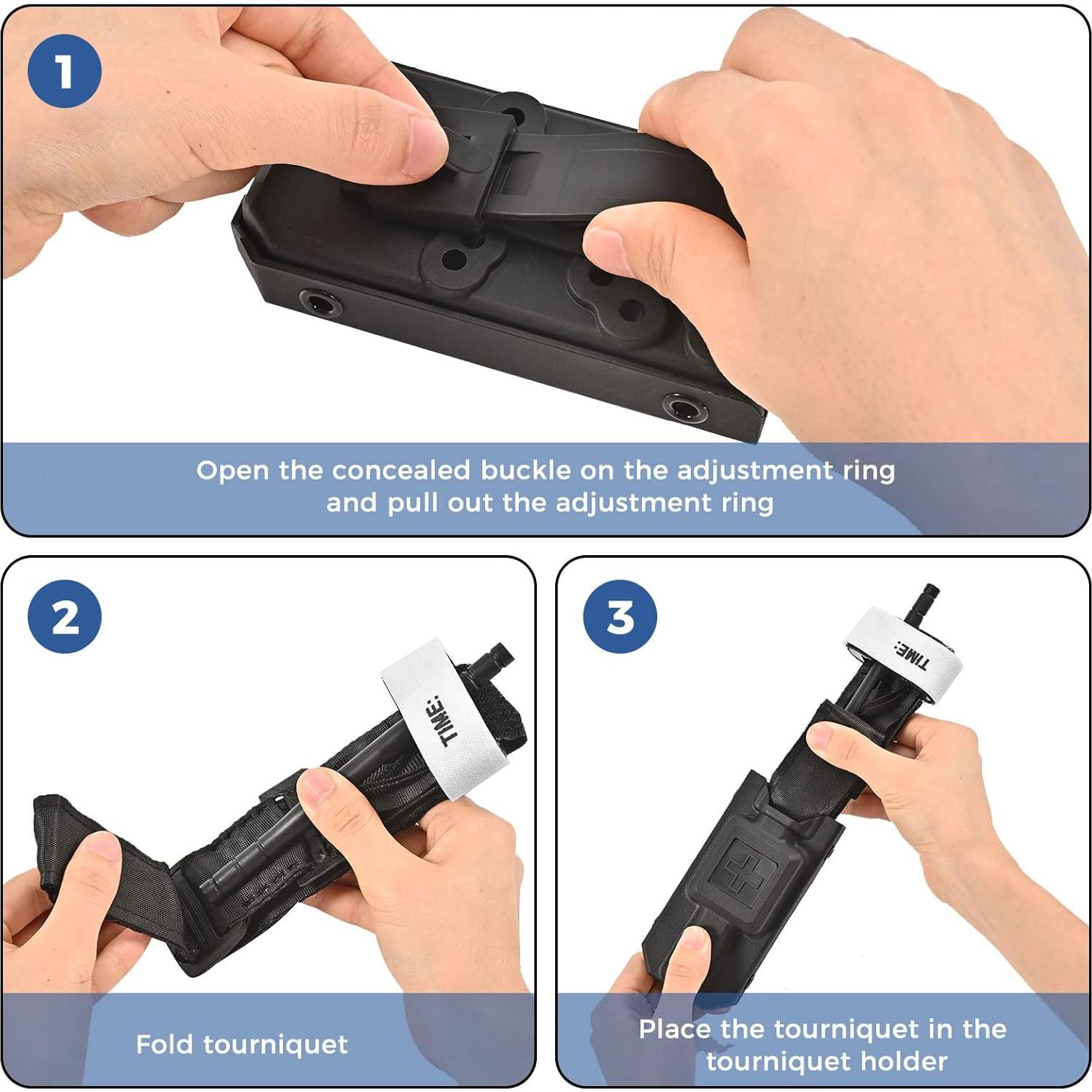 1

Open the concealed buckle on the adjustment ring and pull out the adjustment ring

2

TIME:

Fold tourniquet

3

TIME:

Place the tourniquet in the tourniquet holder