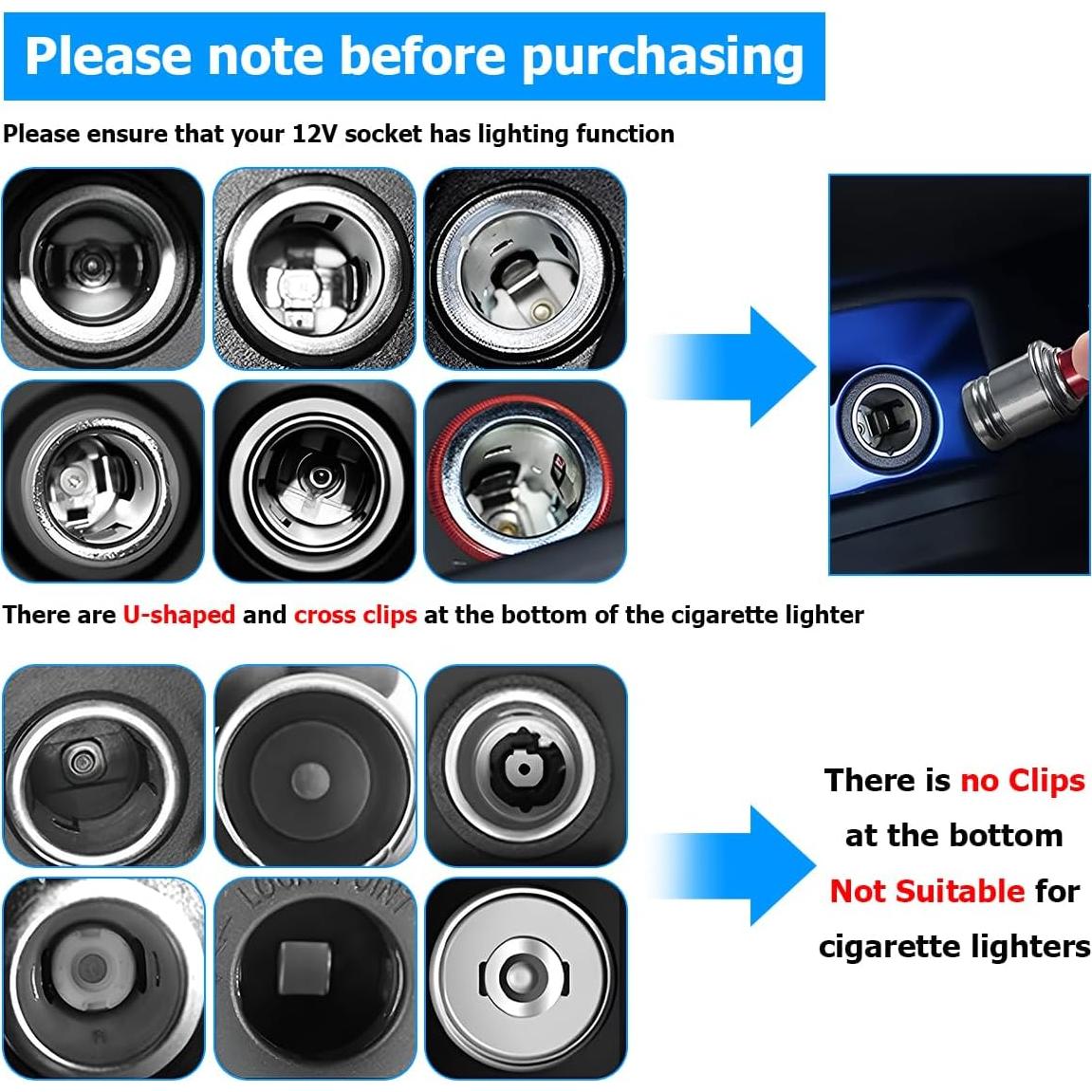 Please note before purchasing

Please ensure that your 12V socket has lighting function

There are U-shaped and cross clips at the bottom of the cigarette lighter

There is no Clips at the bottom Not Suitable for cigarette lighters