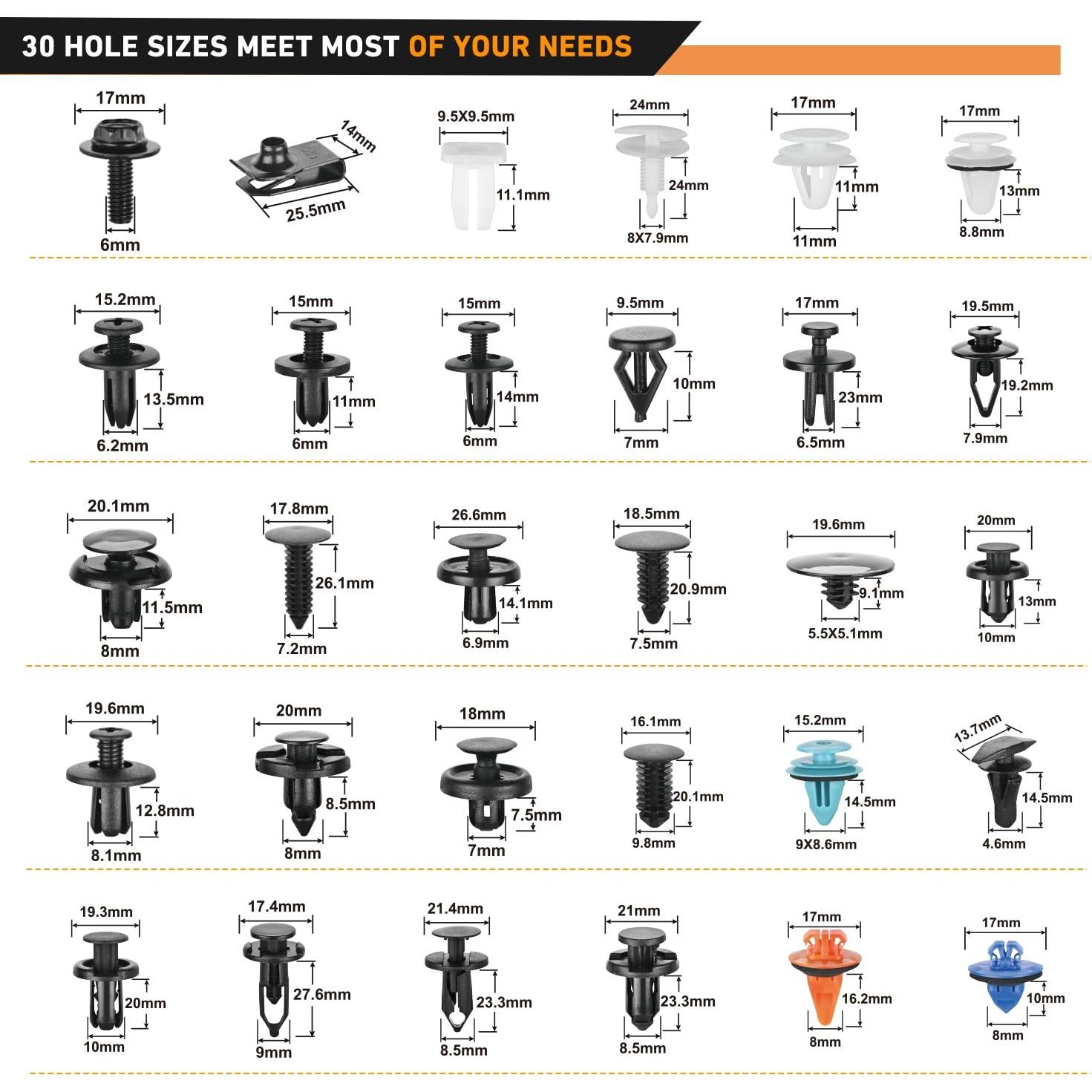 30 HOLE SIZES MEET MOST OF YOUR NEEDS

17mm
6mm

14mm
25.5mm

9.5X9.5mm
11.1mm

24mm
24mm
8X7.9mm

17mm
11mm
11mm

17mm
13mm
8.8mm

15.2mm
13.5mm
6.2mm

15mm
11mm
6mm

15mm
14mm
6mm

9.5mm
10mm
7mm

17mm
23mm
6.5mm

19.5mm
19.2mm
7.9mm

20.1mm
11.5mm
8mm

17.8mm
26.1mm
7.2mm

26.6mm
14.1mm
6.9mm

18.5mm
20.9mm
7.5mm

19.6mm
9.1mm
5.5X5.1mm

20mm
13mm
10mm

19.6mm
12.8mm
8.1mm

20mm
8.5mm
8mm

18mm
7.5mm
7mm

16.1mm
20.1mm
9.8mm

15.2mm
14.5mm
9X8.6mm

13.7mm
14.5mm
4.6mm

19.3mm
20mm
10mm

17.4mm
27.6mm
9mm

21.4mm
23.3mm
8.5mm

21mm
23.3mm
8.5mm

17mm
16.2mm
8mm

17mm
10mm
8mm