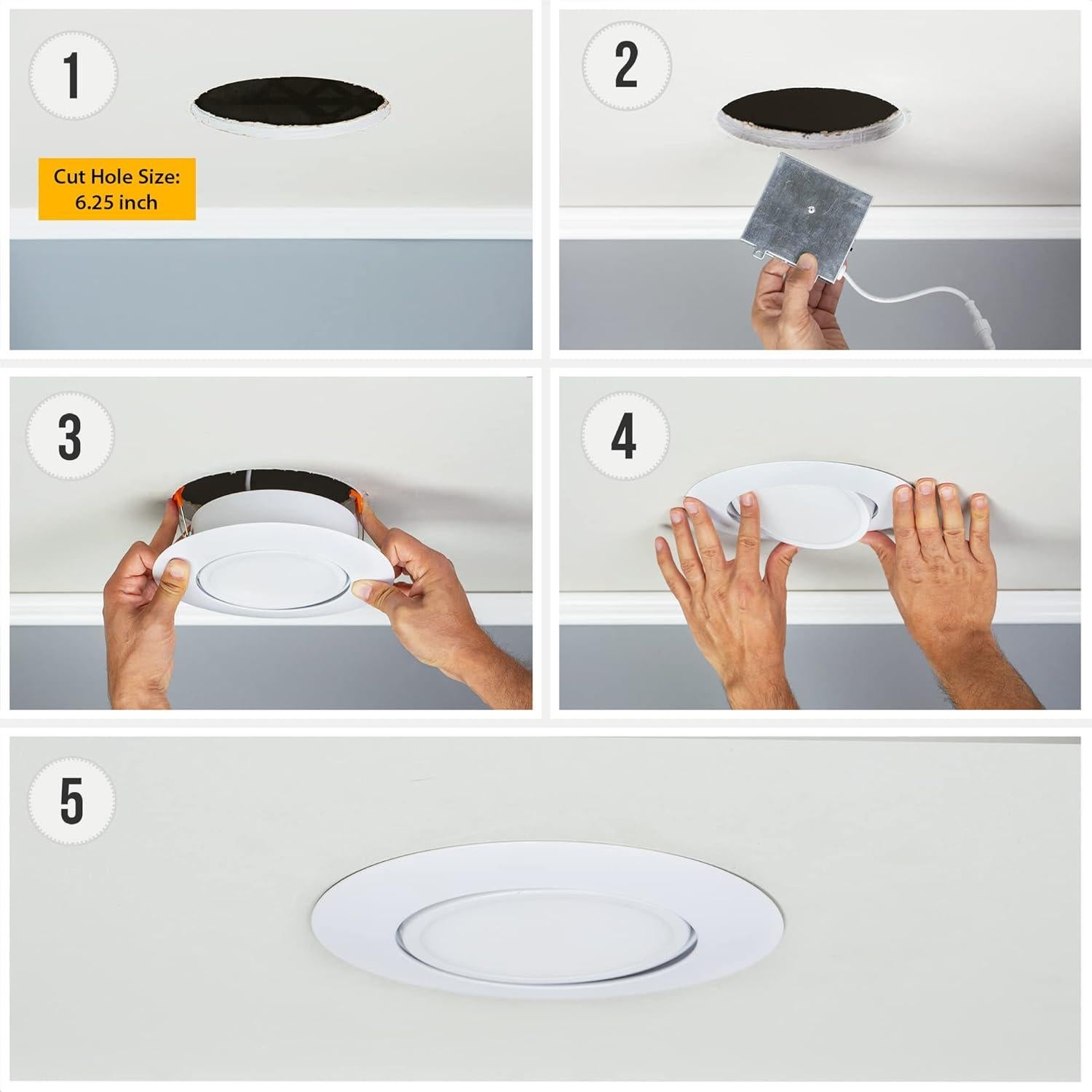 1

Cut Hole Size:
6.25 inch

2

3

4

5