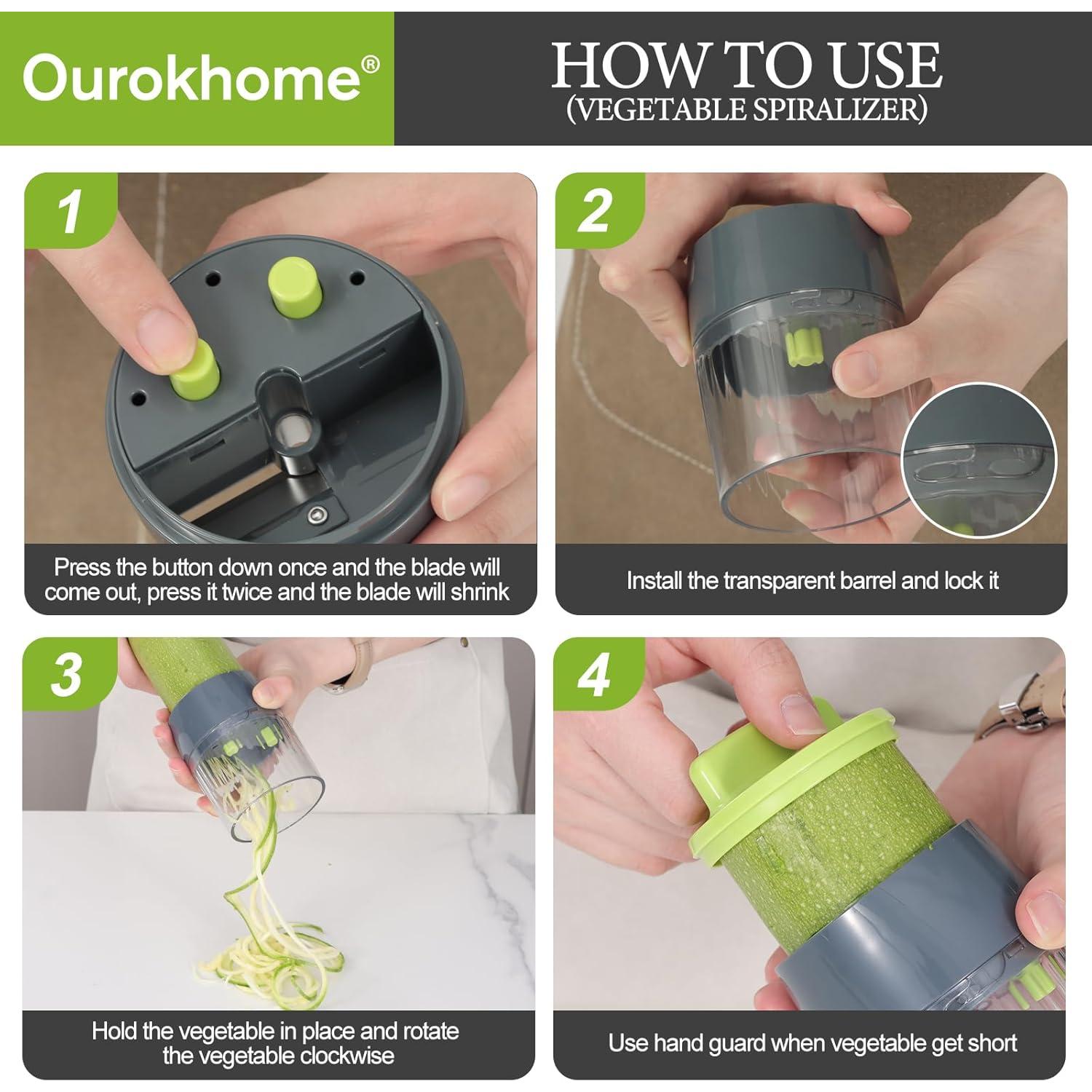 Ourokhome®

HOW TO USE
(VEGETABLE SPIRALIZER)

1

Press the button down once and the blade will come out, press it twice and the blade will shrink

2

Install the transparent barrel and lock it

3

Hold the vegetable in place and rotate the vegetable clockwise

4

Use hand guard when vegetable get short