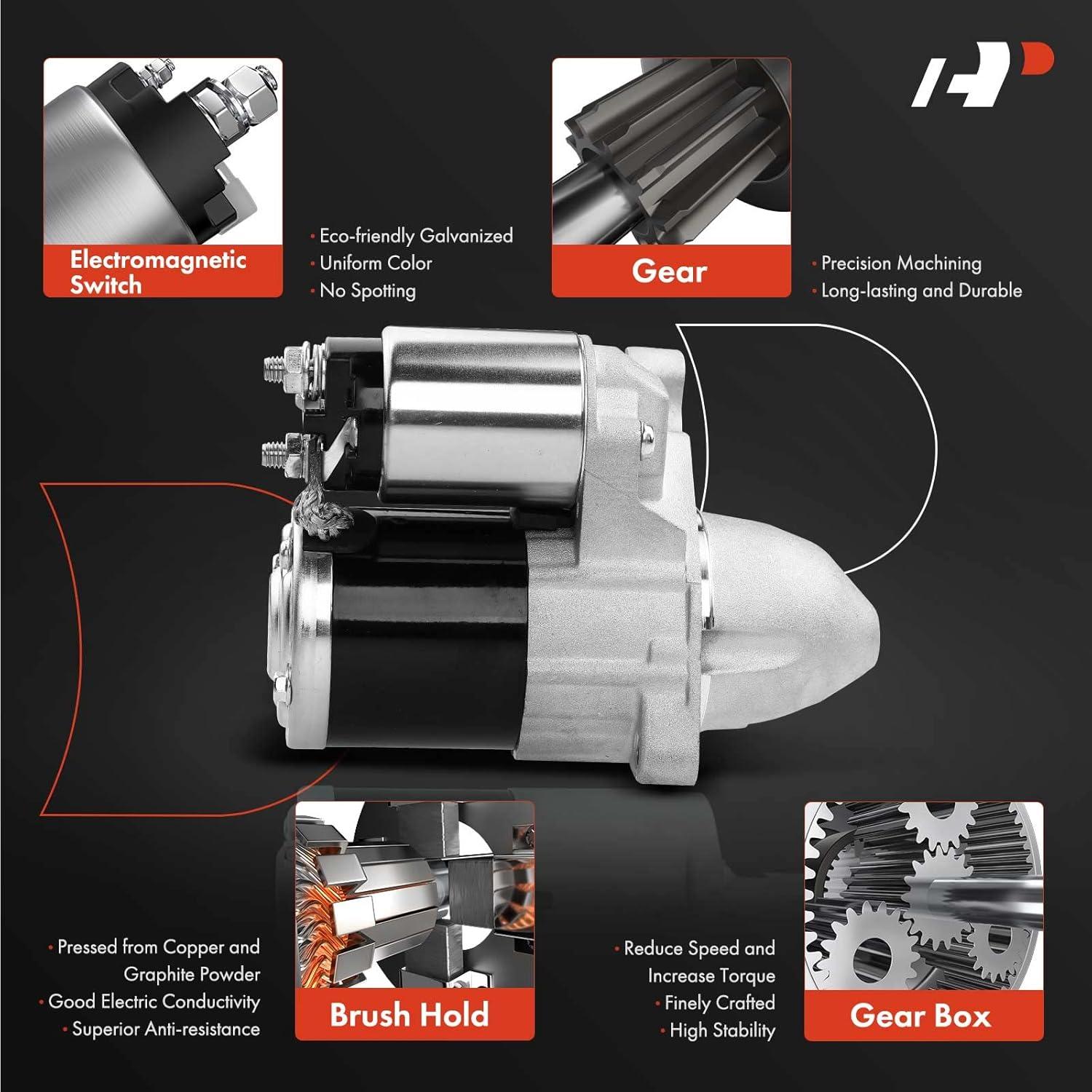 Electromagnetic Switch

· Eco-friendly Galvanized
· Uniform Color
· No Spotting

Gear

· Precision Machining
· Long-lasting and Durable

· Pressed from Copper and Graphite Powder
· Good Electric Conductivity
· Superior Anti-resistance

Brush Hold

· Reduce Speed and Increase Torque
· Finely Crafted
· High Stability

Gear Box