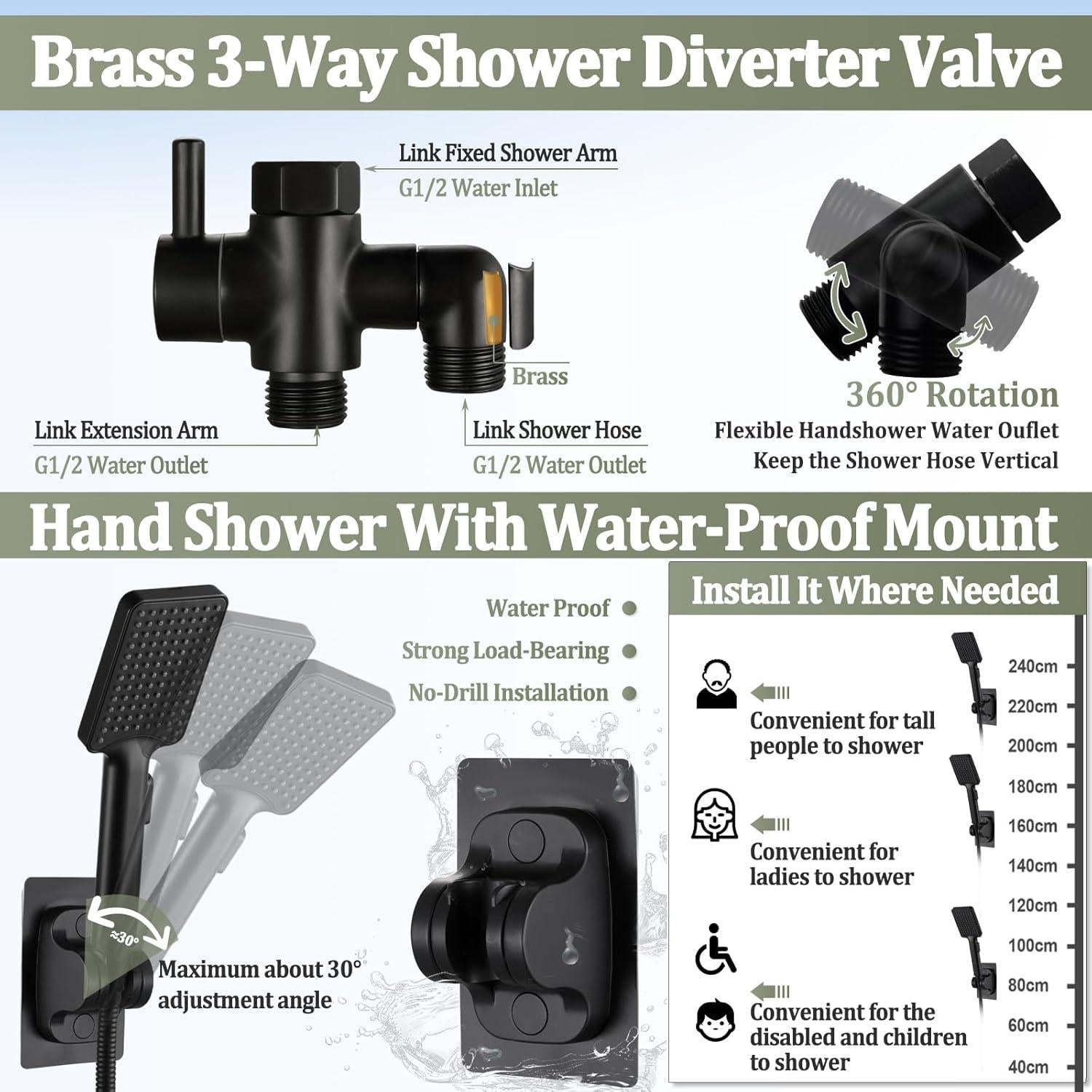 Brass 3-Way Shower Diverter Valve

Link Fixed Shower Arm
G1/2 Water Inlet

Brass

Link Extension Arm
G1/2 Water Outlet

Link Shower Hose
G1/2 Water Outlet

360° Rotation
Flexible Handshower Water Ouflet
Keep the Shower Hose Vertical

Hand Shower With Water-Proof Mount

Water Proof
Strong Load-Bearing
No-Drill Installation

≈30°
Maximum about 30° adjustment angle

Install It Where Needed

Convenient for tall people to shower

Convenient for ladies to shower

Convenient for the disabled and children to shower

240cm
220cm
200cm
180cm
160cm
140cm
120cm
100cm
80cm
60cm
40cm