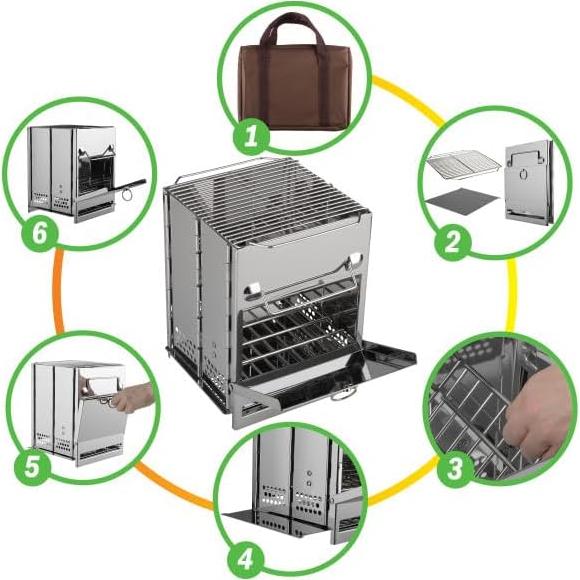 1

2

3

4

5

6