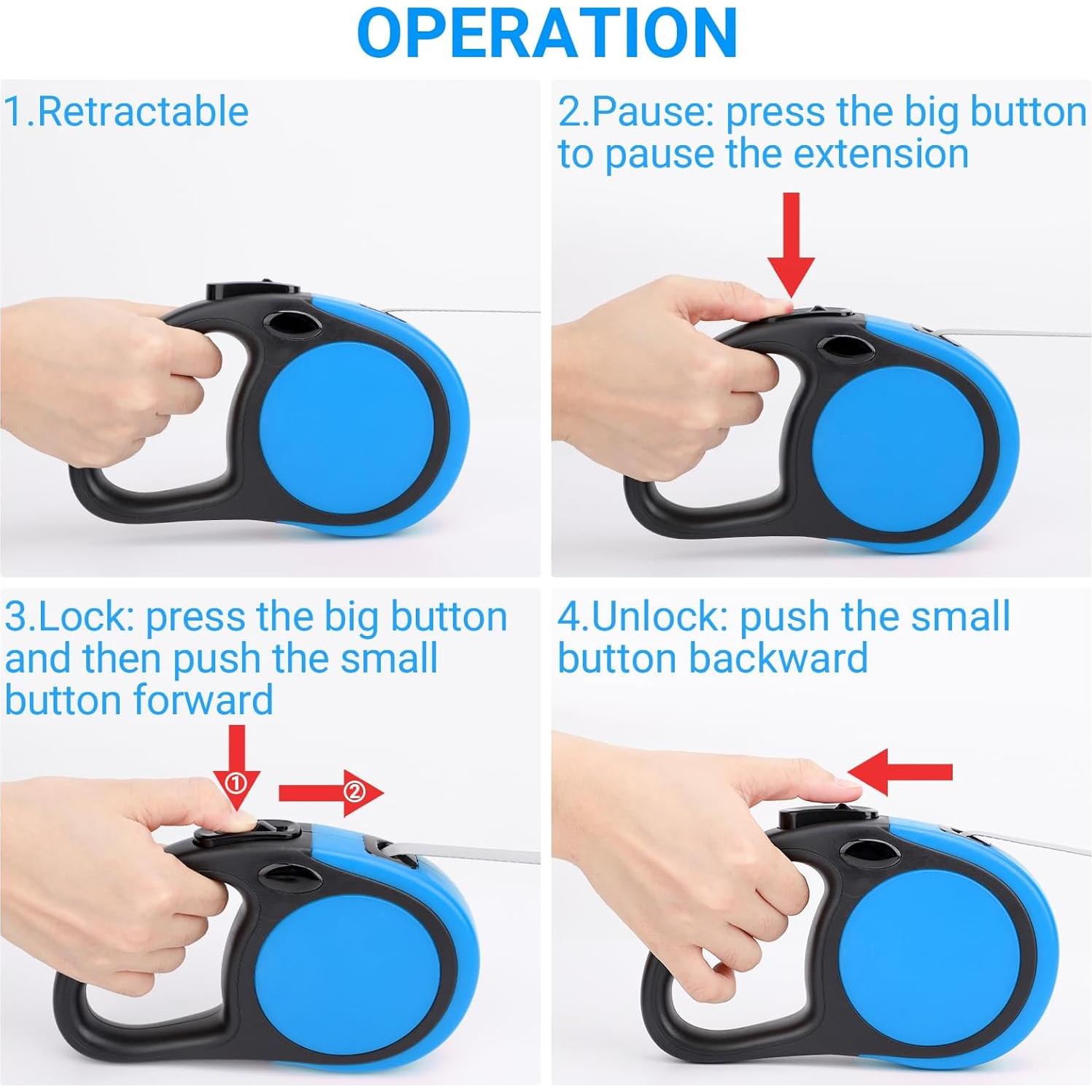 OPERATION

1.Retractable

2.Pause: press the big button to pause the extension

3.Lock: press the big button and then push the small button forward

①

②

4.Unlock: push the small button backward