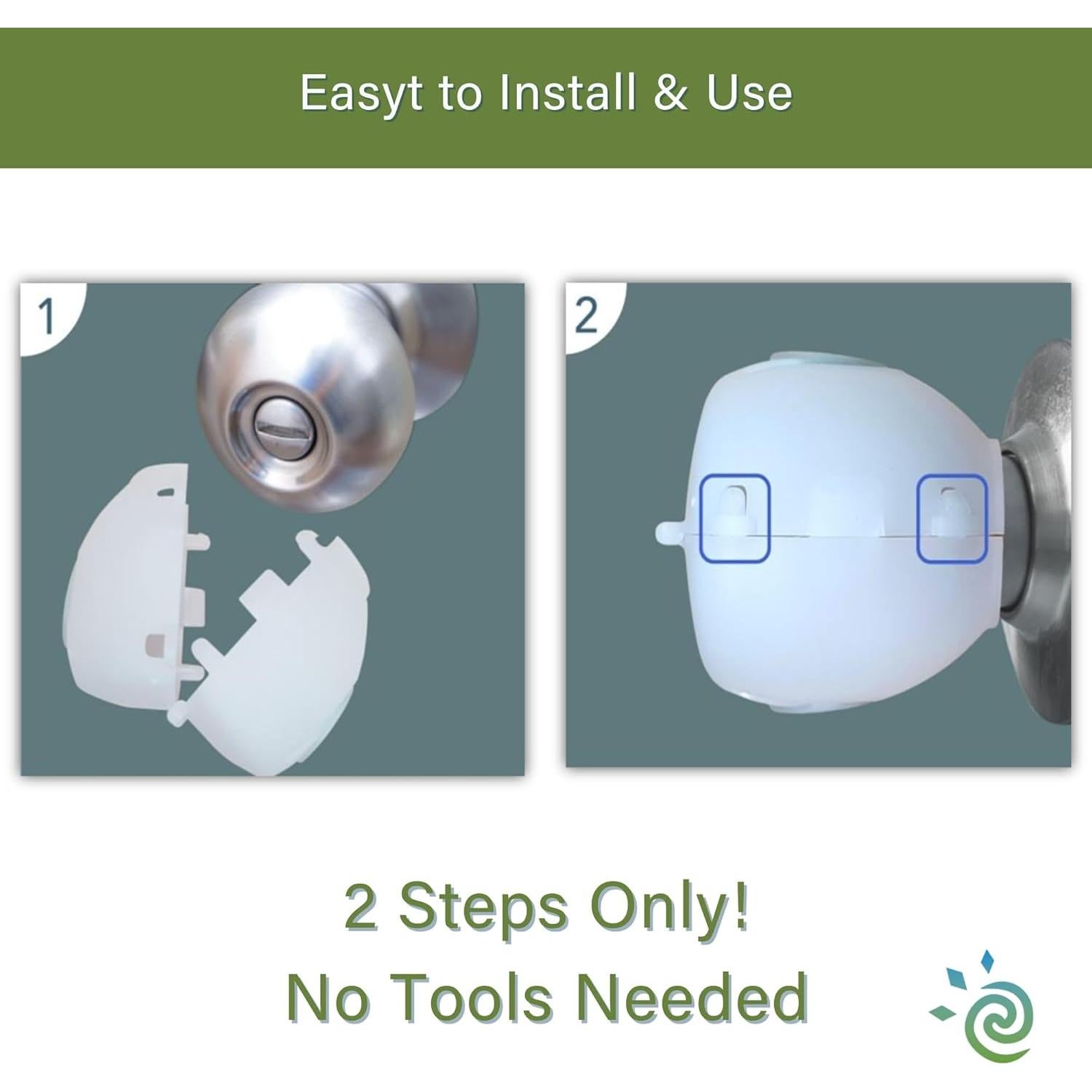 Easyt to Install & Use

1

2

2 Steps Only!
No Tools Needed