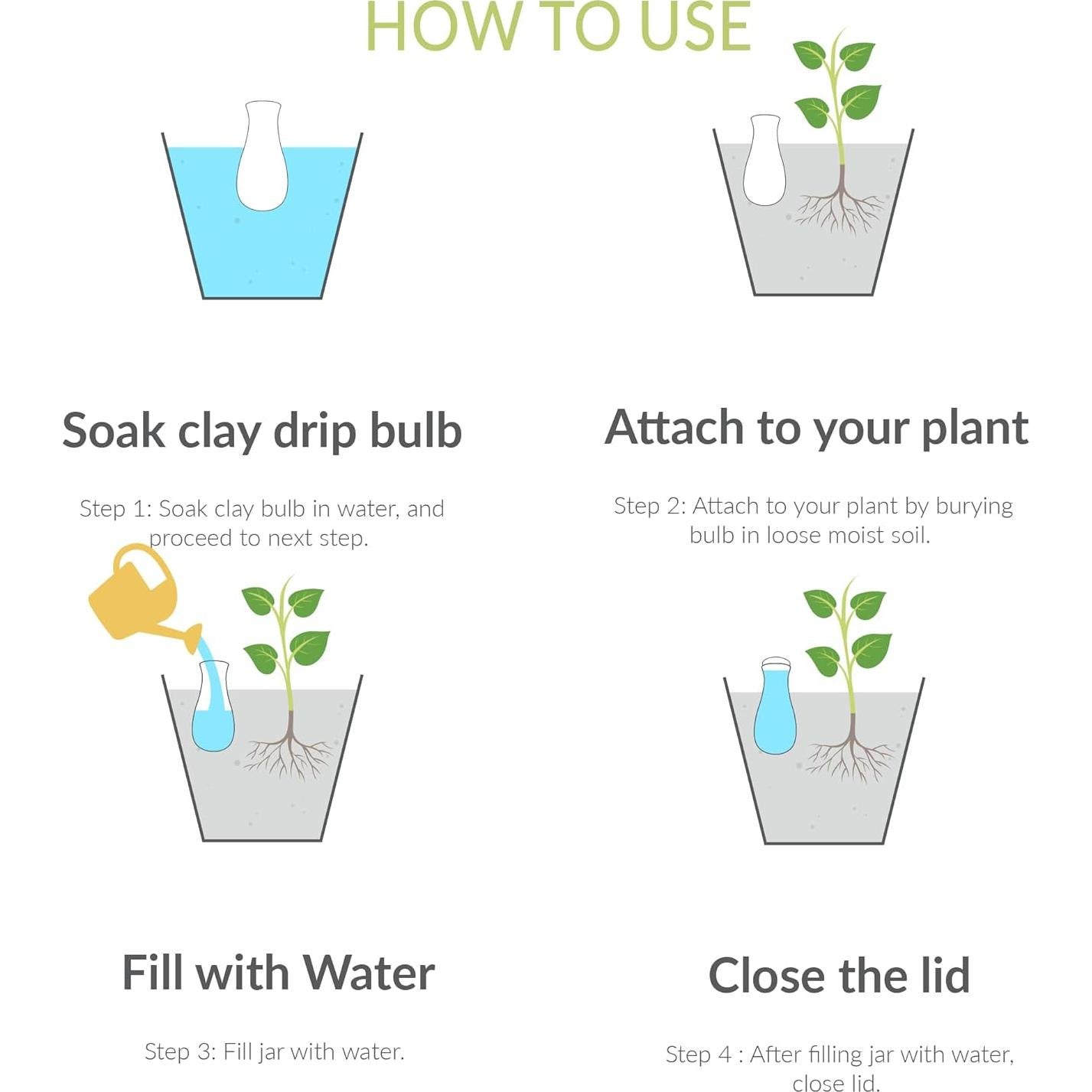 HOW TO USE

Soak clay drip bulb

Step 1: Soak clay bulb in water, and proceed to next step.

Attach to your plant

Step 2: Attach to your plant by burying bulb in loose moist soil.

Fill with Water

Step 3: Fill jar with water.

Close the lid

Step 4 : After filling jar with water, close lid.