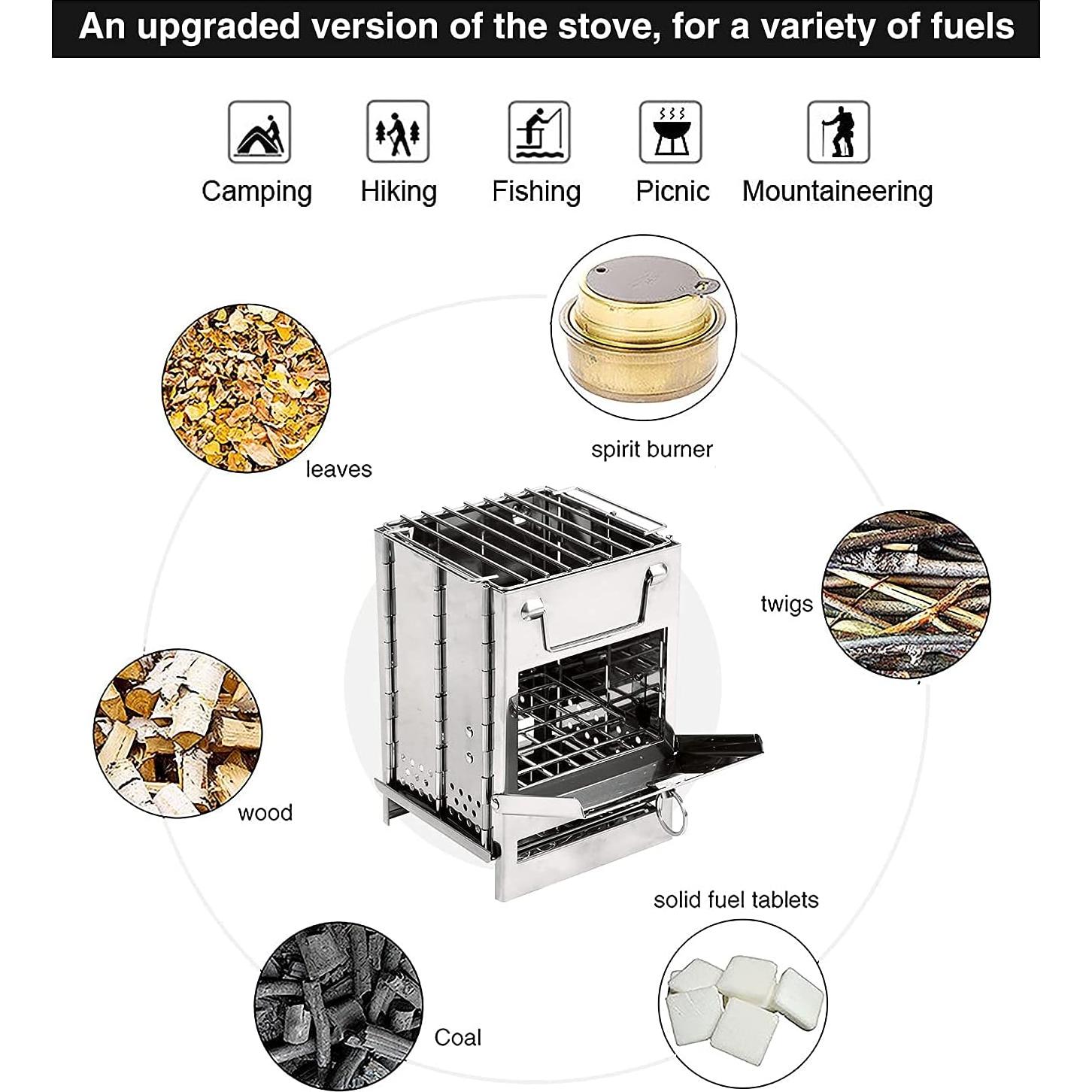 An upgraded version of the stove, for a variety of fuels

Camping Hiking Fishing Picnic Mountaineering

spirit burner

leaves

twigs

wood

solid fuel tablets

Coal