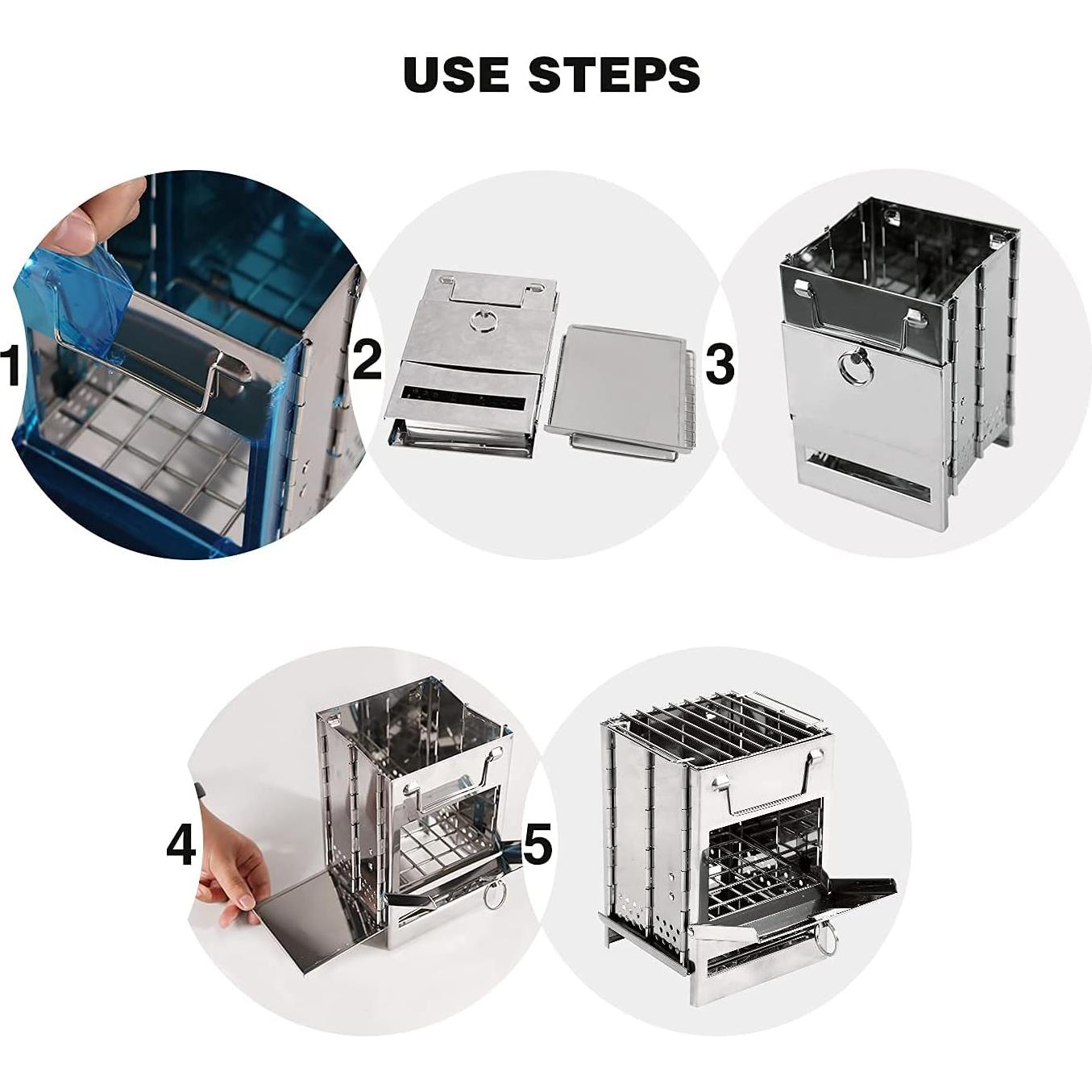 USE STEPS

1

2

3

4

5