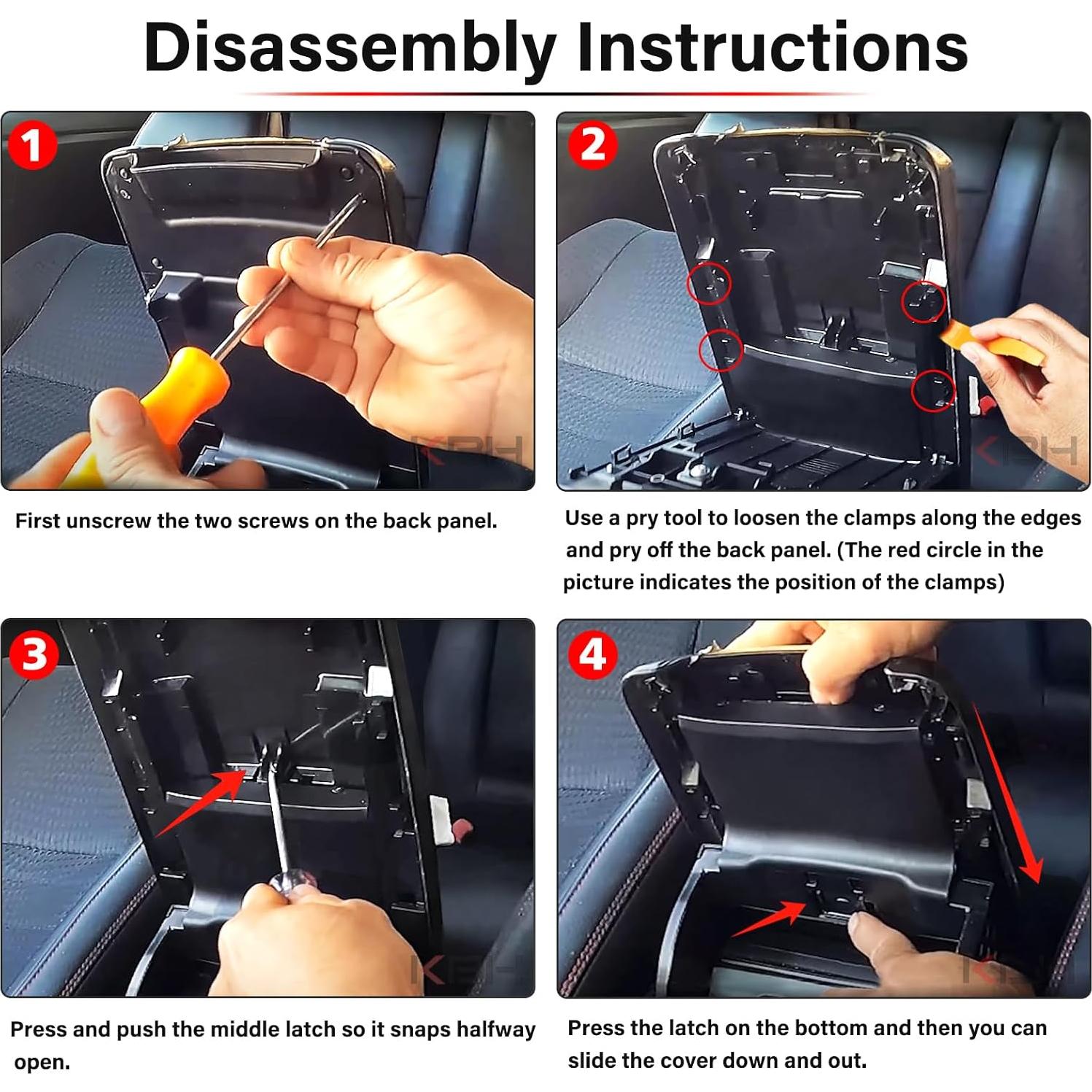 Disassembly Instructions

1

KBH

First unscrew the two screws on the back panel.

2

KBH

Use a pry tool to loosen the clamps along the edges and pry off the back panel. (The red circle in the picture indicates the position of the clamps)

3

KBH

Press and push the middle latch so it snaps halfway open.

4

KBH

Press the latch on the bottom and then you can slide the cover down and out.