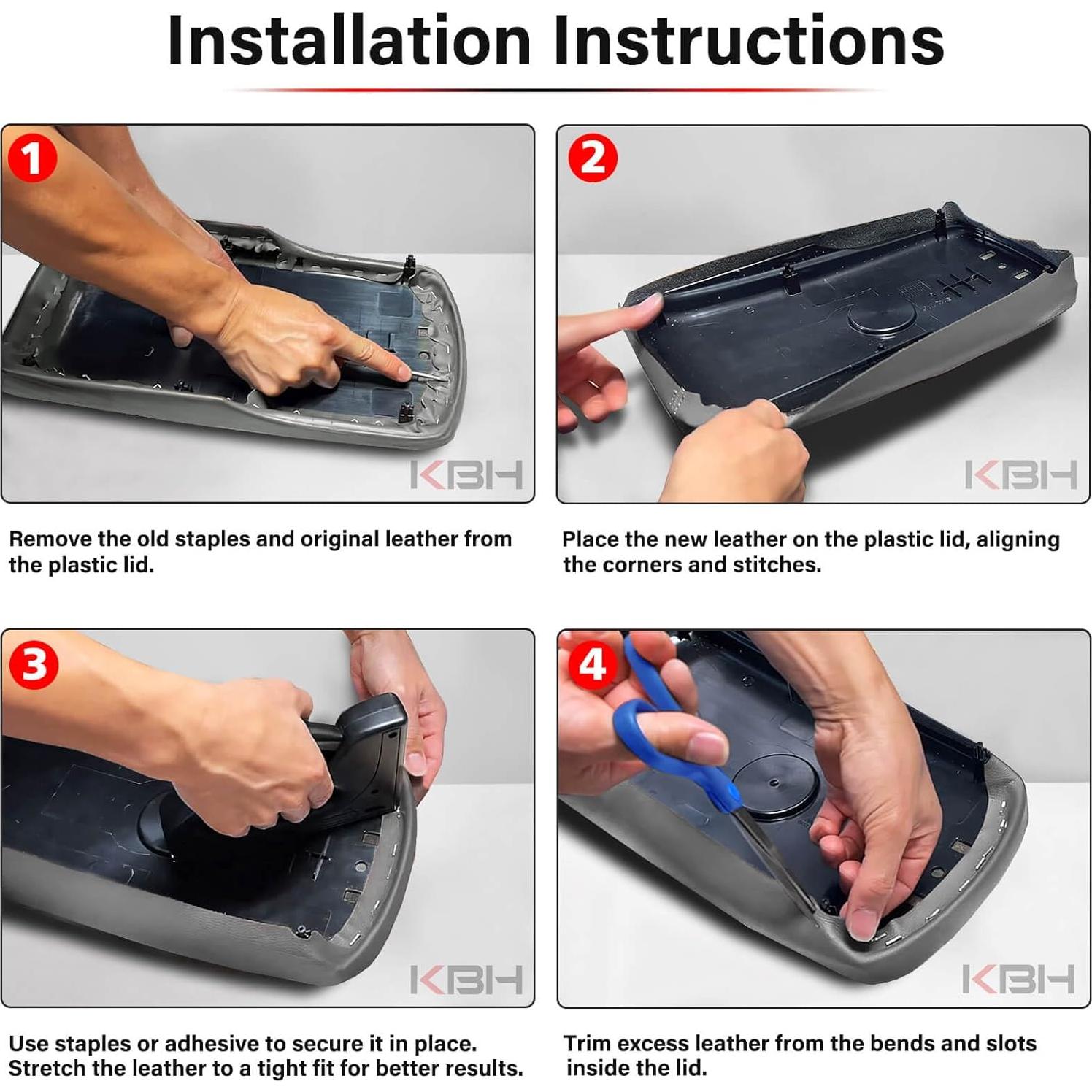 Installation Instructions

1

KBH

Remove the old staples and original leather from the plastic lid.

2

KBH

Place the new leather on the plastic lid, aligning the corners and stitches.

3

KBH

Use staples or adhesive to secure it in place. Stretch the leather to a tight fit for better results.

4

KBH

Trim excess leather from the bends and slots inside the lid.