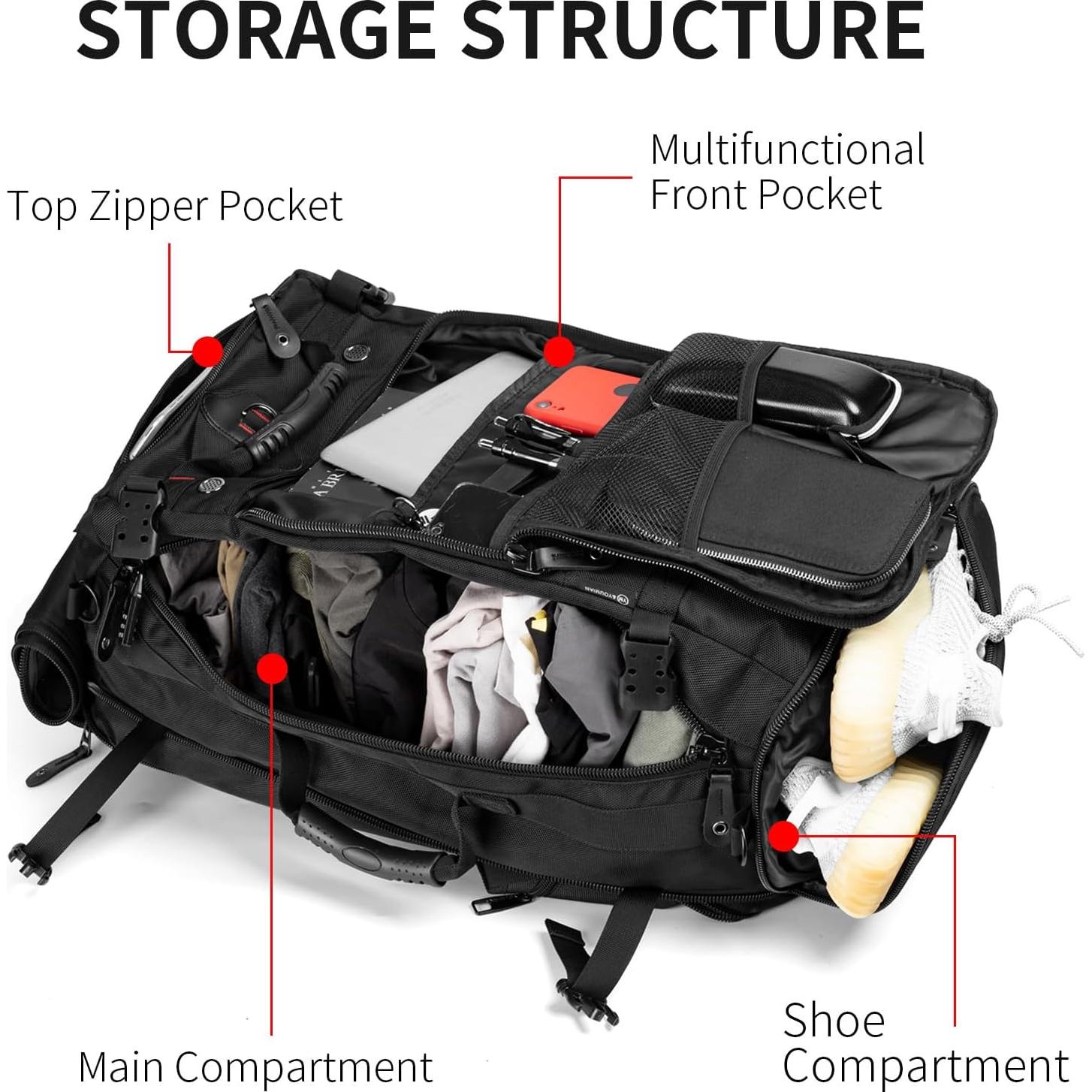 STORAGE STRUCTURE

Top Zipper Pocket

Multifunctional Front Pocket

Main Compartment

Shoe Compartment