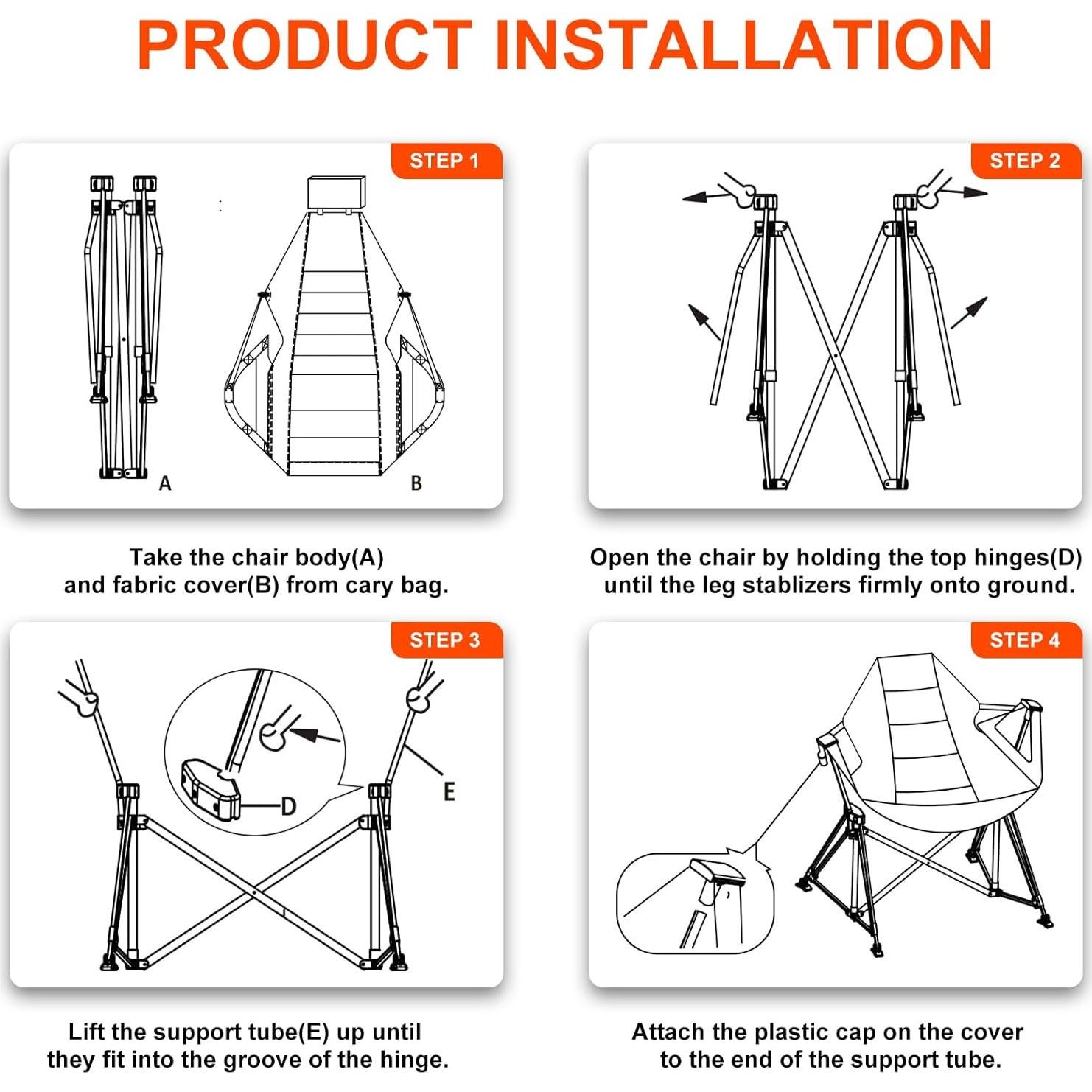 PRODUCT INSTALLATION

STEP 1

A

B

Take the chair body(A) and fabric cover(B) from cary bag.

STEP 2

Open the chair by holding the top hinges(D) until the leg stablizers firmly onto ground.

STEP 3

D

E

Lift the support tube(E) up until they fit into the groove of the hinge.

STEP 4

Attach the plastic cap on the cover to the end of the support tube.