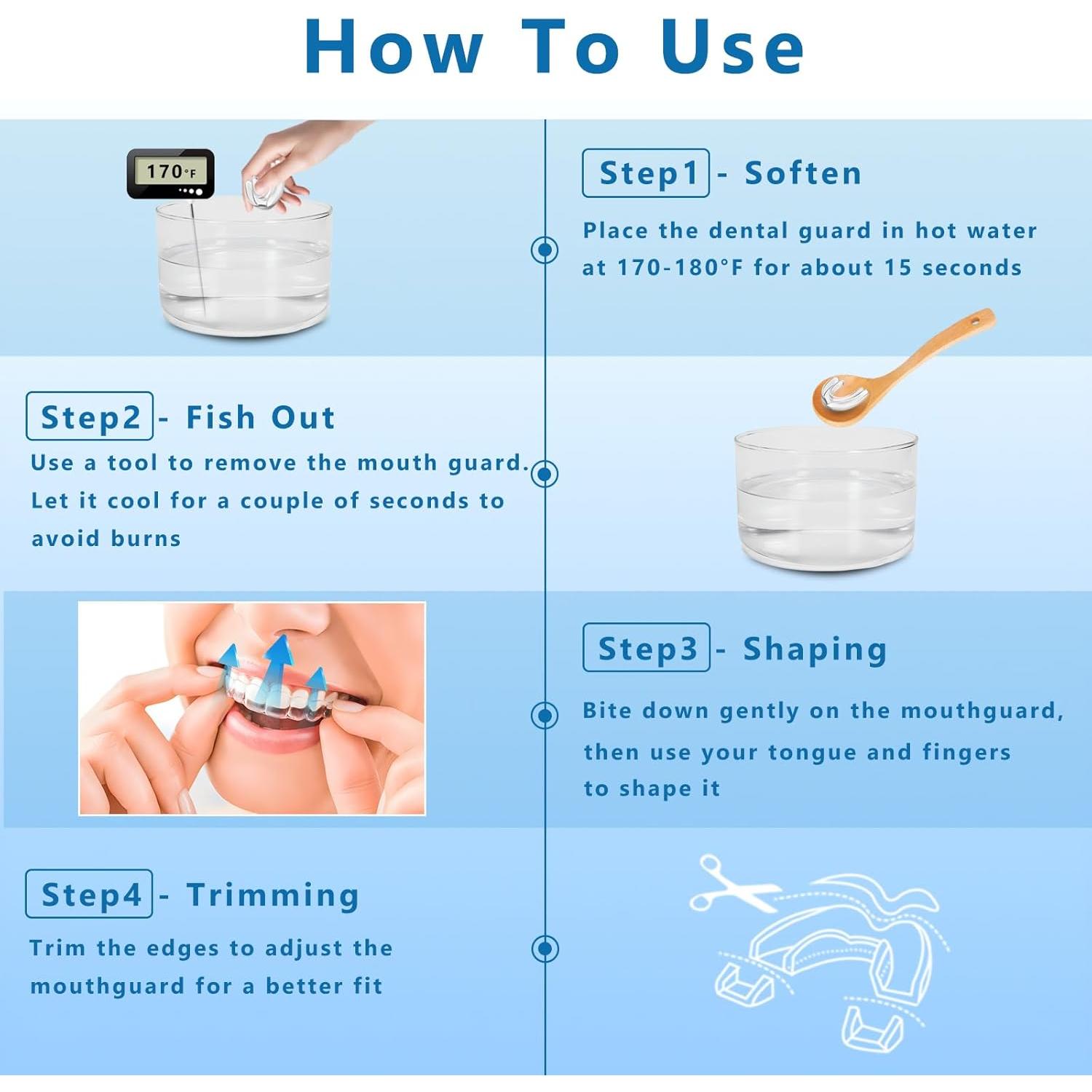 How To Use

170°F

Step1 - Soften

Place the dental guard in hot water at 170-180°F for about 15 seconds

Step2 - Fish Out

Use a tool to remove the mouth guard. Let it cool for a couple of seconds to avoid burns

Step3 - Shaping

Bite down gently on the mouthguard, then use your tongue and fingers to shape it

Step4 - Trimming

Trim the edges to adjust the mouthguard for a better fit