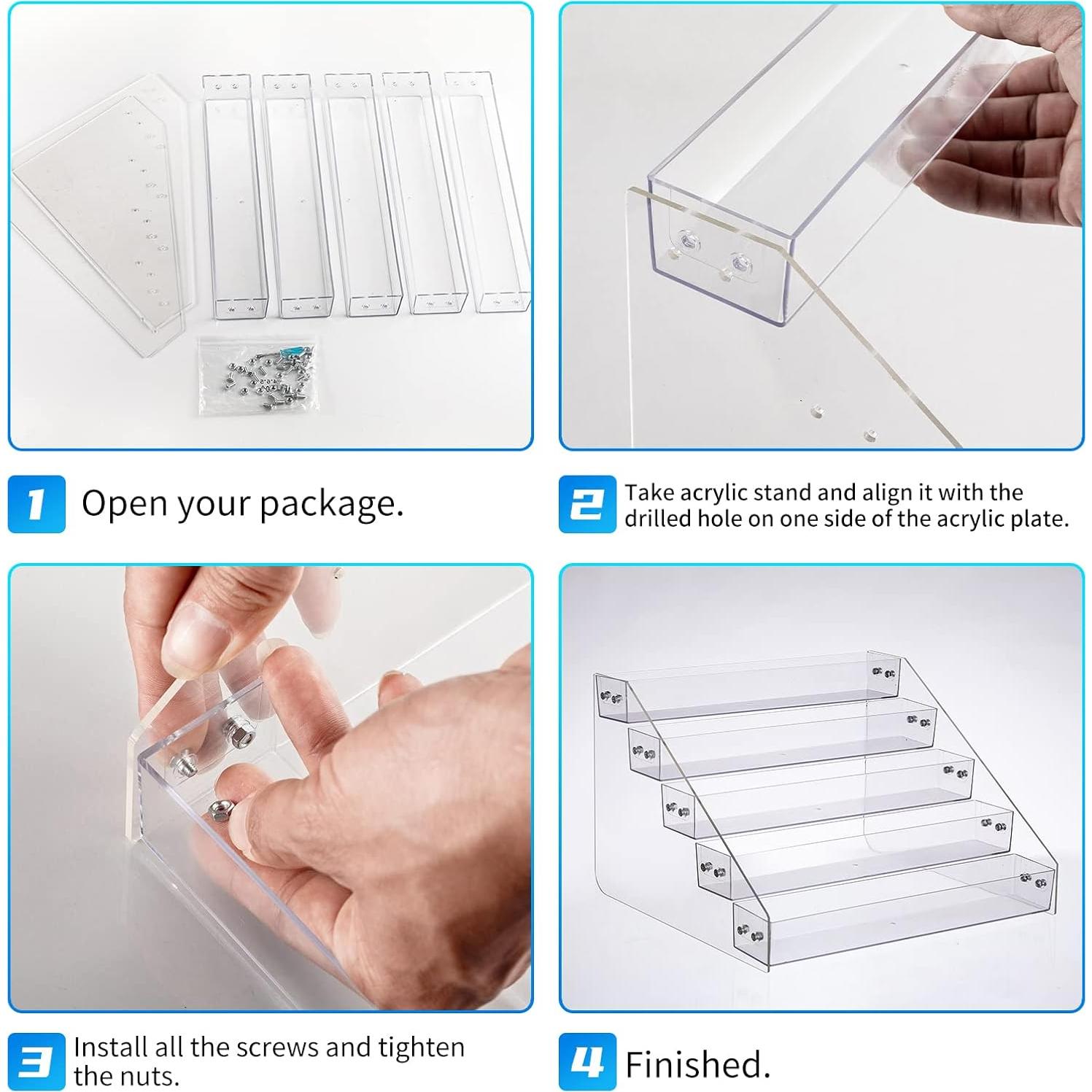 1 Open your package.

2 Take acrylic stand and align it with the drilled hole on one side of the acrylic plate.

3 Install all the screws and tighten the nuts.

4 Finished.