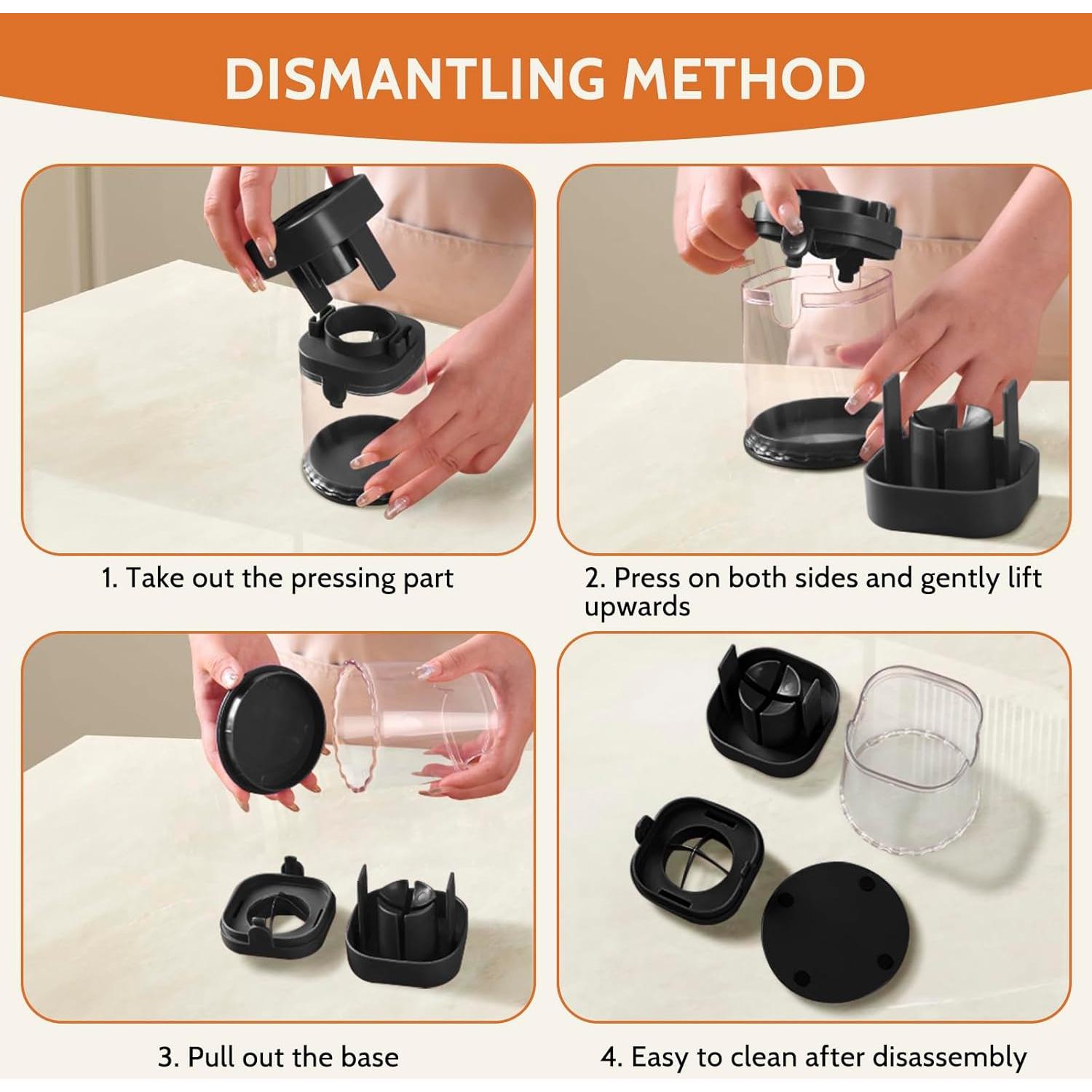 DISMANTLING METHOD

1. Take out the pressing part

2. Press on both sides and gently lift upwards

3. Pull out the base

4. Easy to clean after disassembly