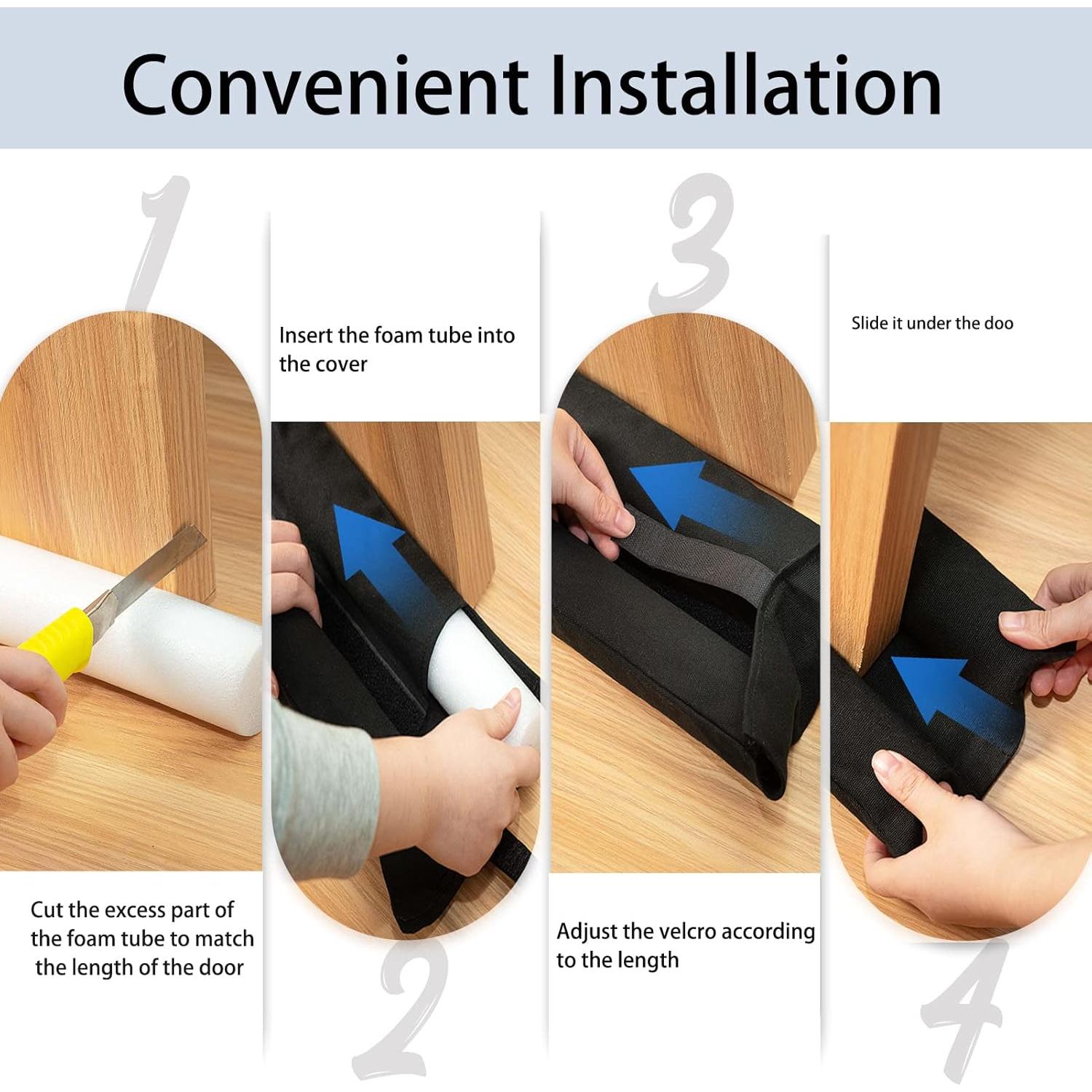 Convenient Installation

1

Cut the excess part of the foam tube to match the length of the door

Insert the foam tube into the cover

2

3

Adjust the velcro according to the length

Slide it under the doo

4