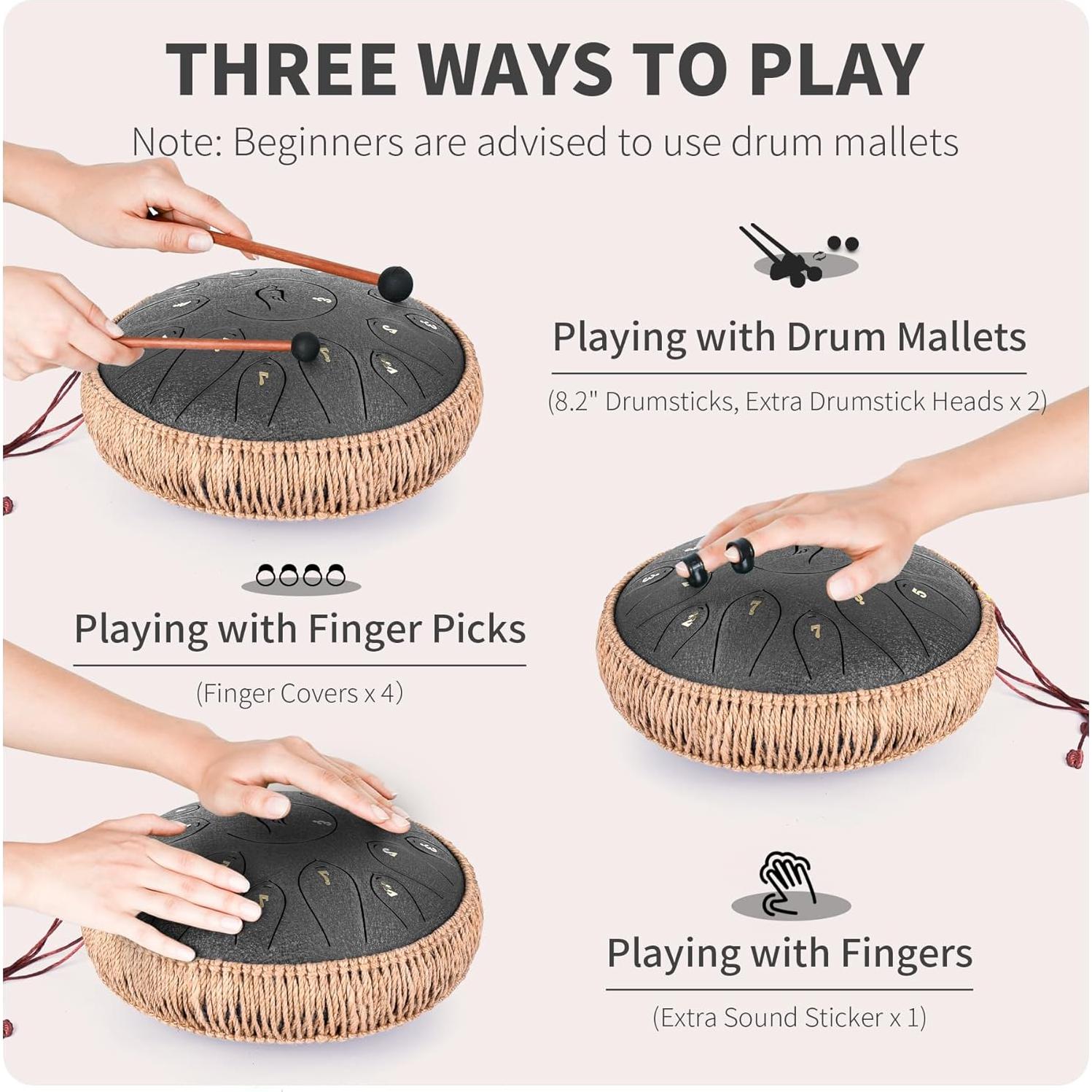 THREE WAYS TO PLAY

Note: Beginners are advised to use drum mallets

Playing with Drum Mallets

(8.2" Drumsticks, Extra Drumstick Heads x 2)

Playing with Finger Picks

(Finger Covers x 4)

Playing with Fingers

(Extra Sound Sticker x 1)