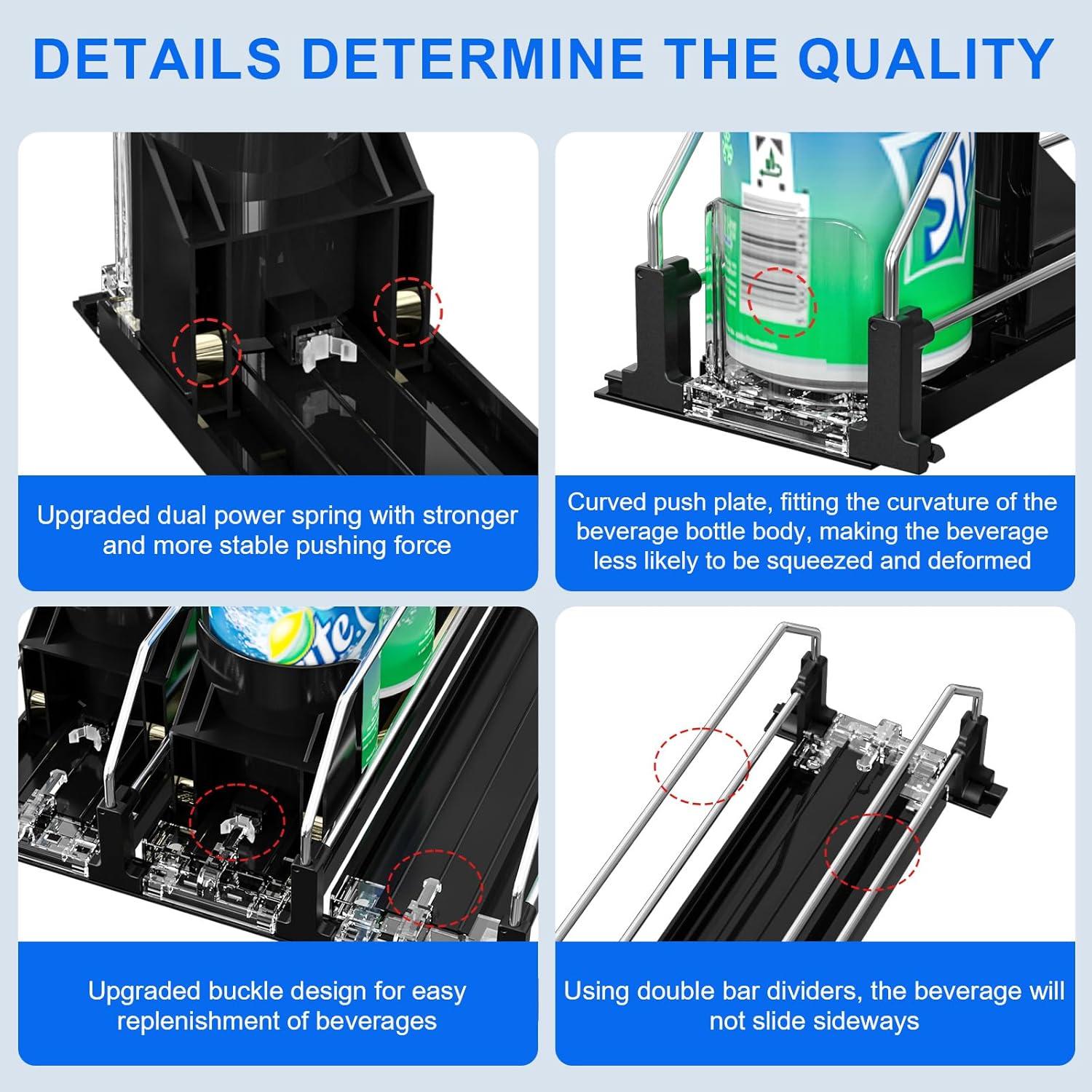 DETAILS DETERMINE THE QUALITY

Upgraded dual power spring with stronger and more stable pushing force

Curved push plate, fitting the curvature of the beverage bottle body, making the beverage less likely to be squeezed and deformed

Upgraded buckle design for easy replenishment of beverages

Using double bar dividers, the beverage will not slide sideways