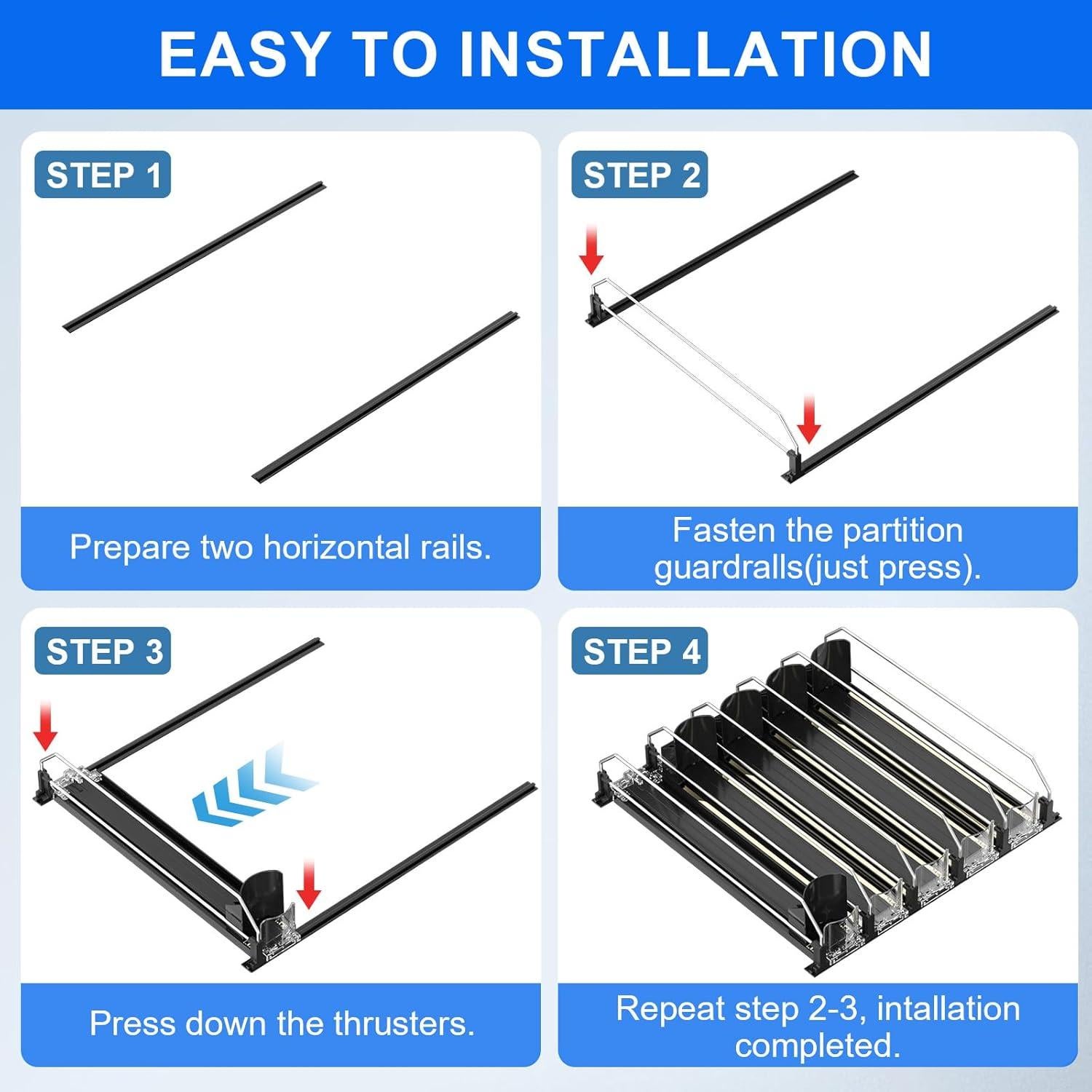 EASY TO INSTALLATION

STEP 1

Prepare two horizontal rails.

STEP 2

Fasten the partition guardralls(just press).

STEP 3

Press down the thrusters.

STEP 4

Repeat step 2-3, intallation completed.