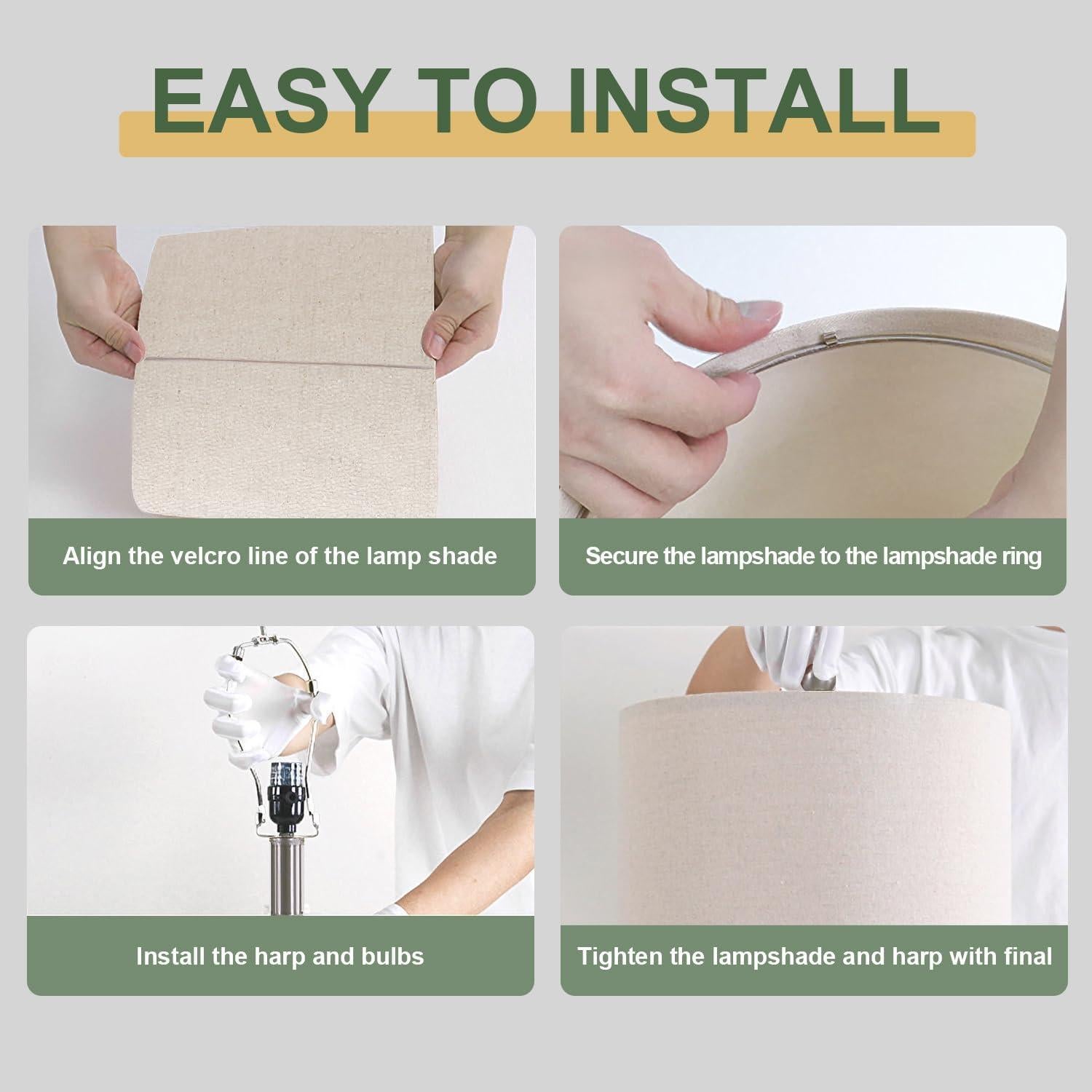 EASY TO INSTALL

Align the velcro line of the lamp shade

Secure the lampshade to the lampshade ring

Install the harp and bulbs

Tighten the lampshade and harp with final