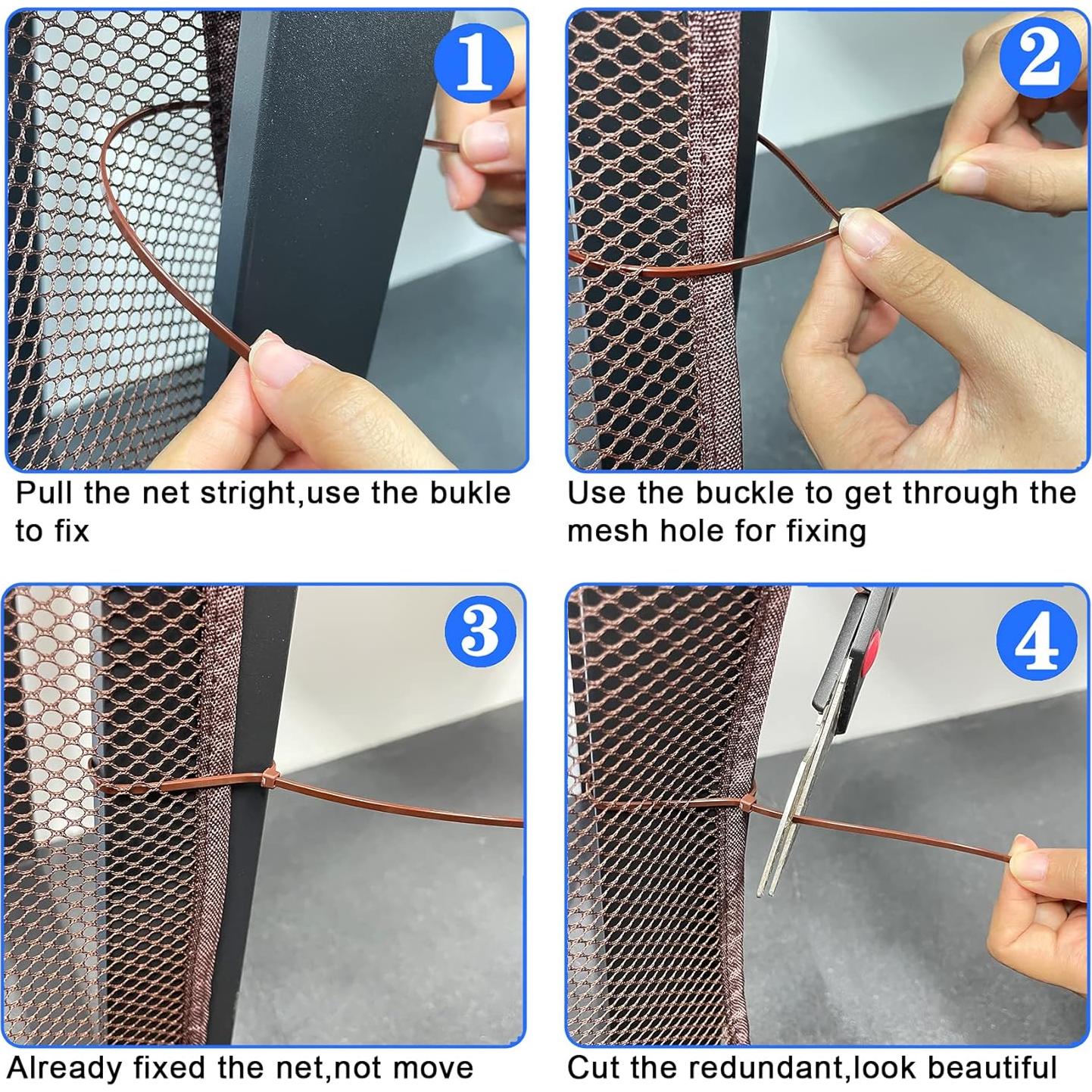 1

Pull the net stright,use the bukle to fix

2

Use the buckle to get through the mesh hole for fixing

3

Already fixed the net,not move

4

Cut the redundant,look beautiful