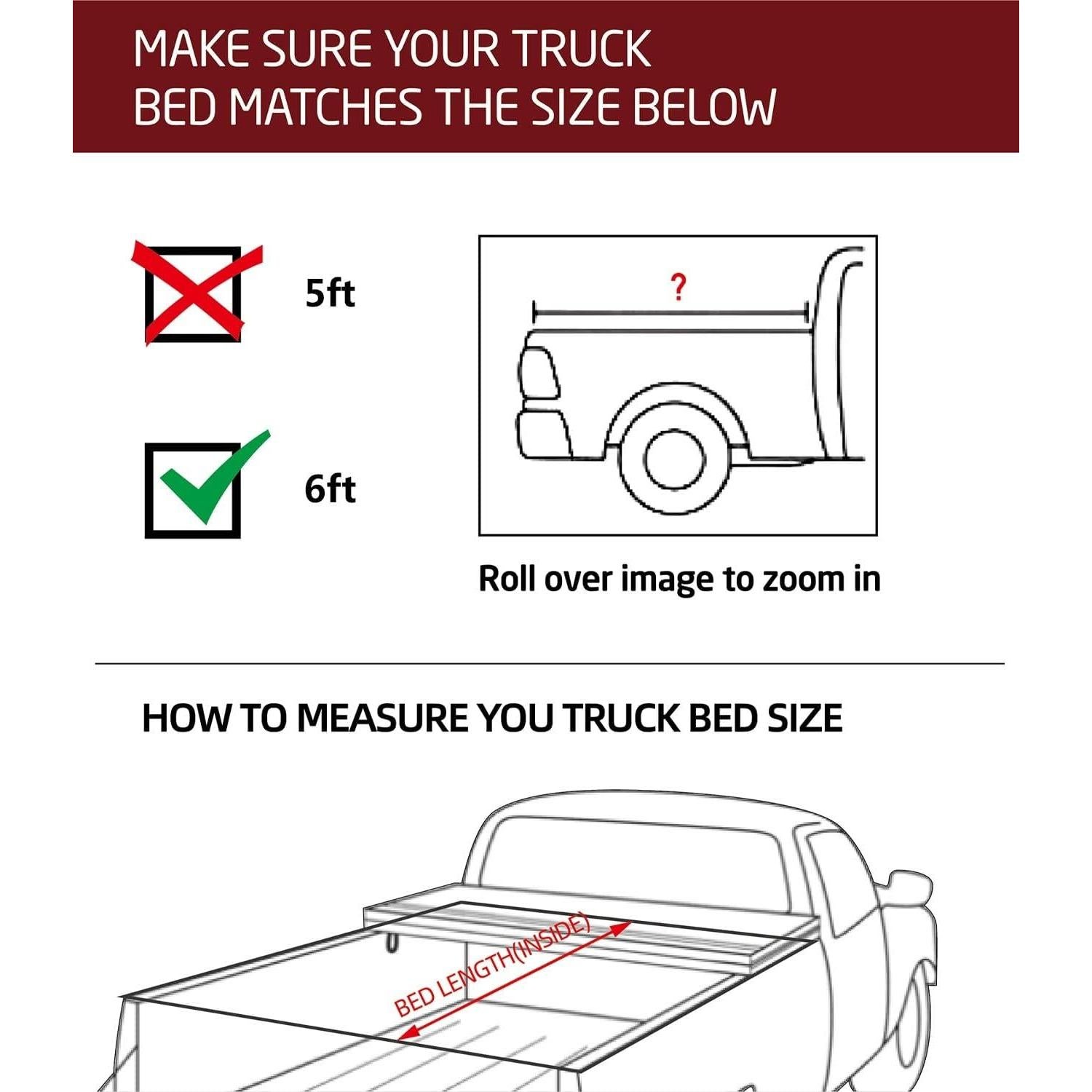 MAKE SURE YOUR TRUCK BED MATCHES THE SIZE BELOW

5ft

6ft

?

Roll over image to zoom in

HOW TO MEASURE YOU TRUCK BED SIZE

BED LENGTH(INSIDE)