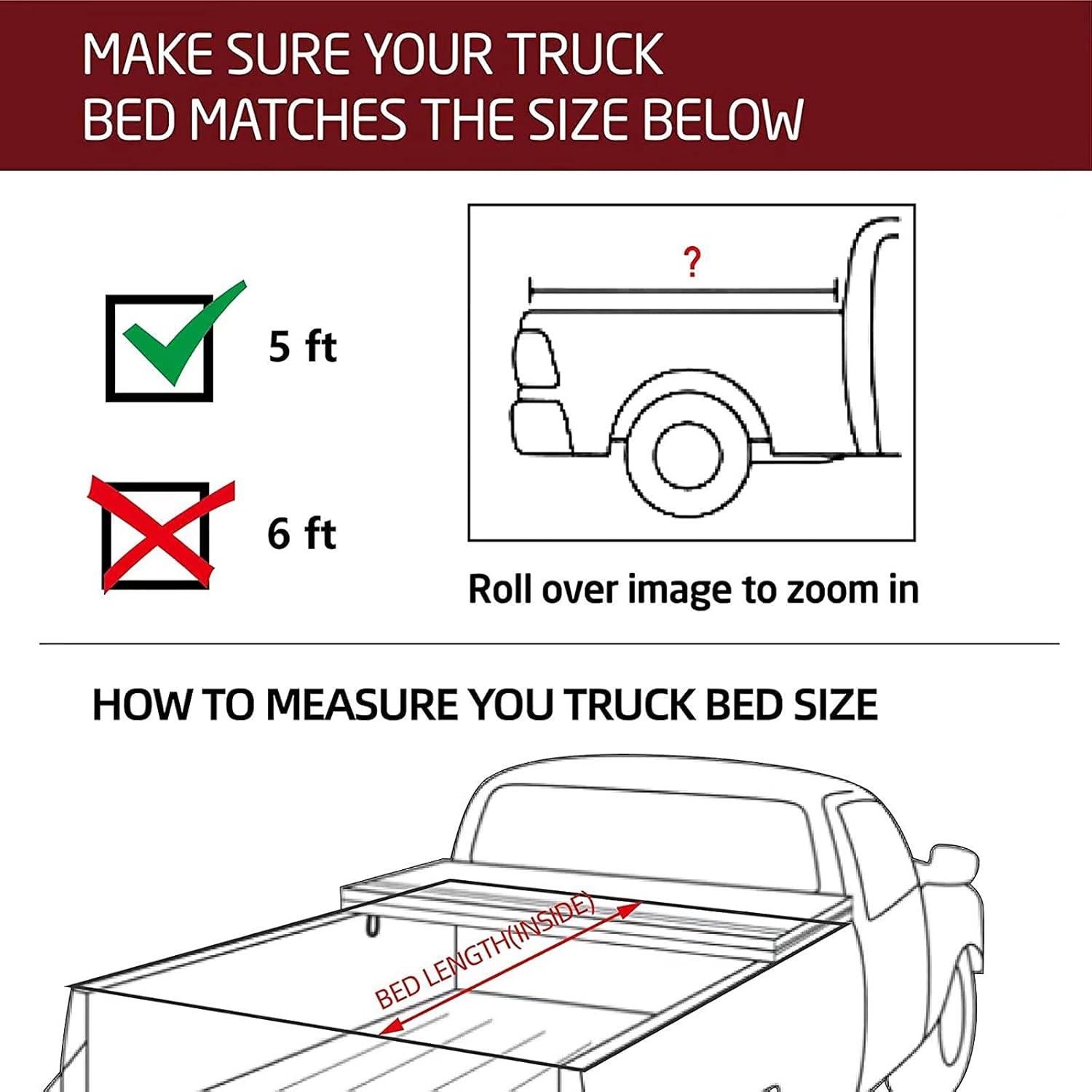 MAKE SURE YOUR TRUCK BED MATCHES THE SIZE BELOW

5 ft

6 ft

?

Roll over image to zoom in

HOW TO MEASURE YOU TRUCK BED SIZE

BED LENGTH(INSIDE)