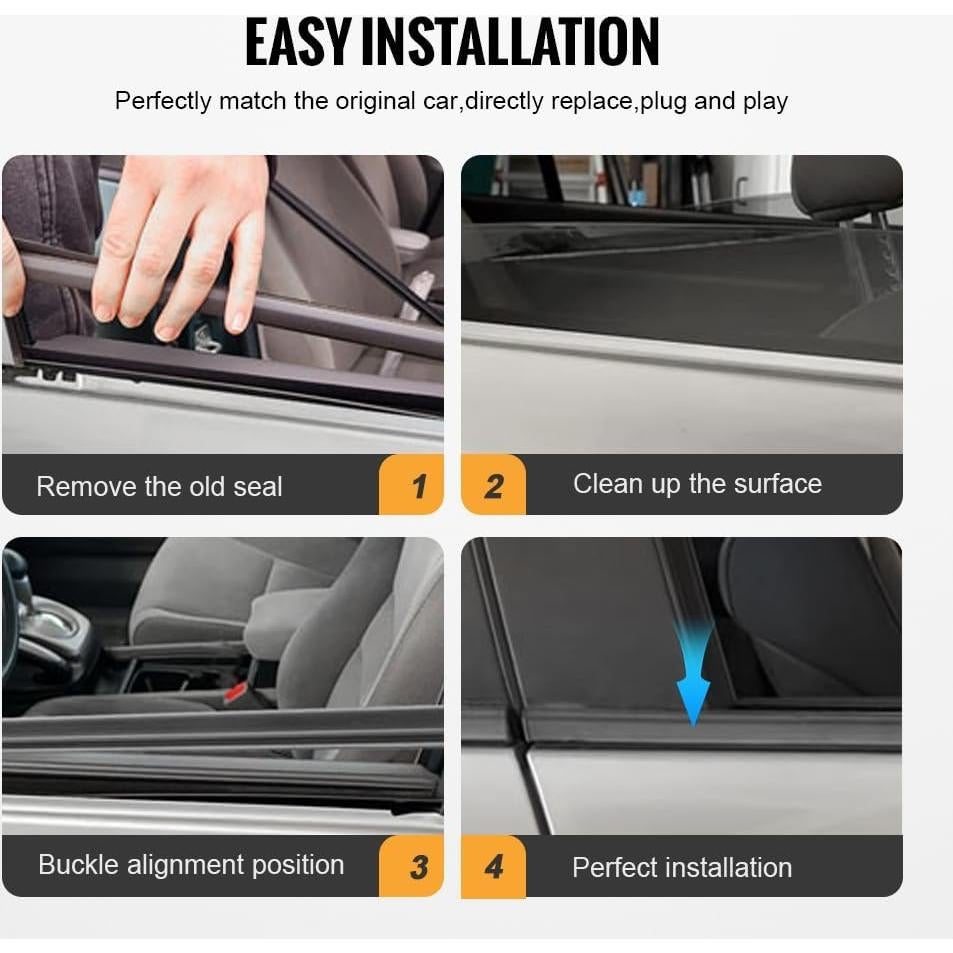 EASY INSTALLATION

Perfectly match the original car,directly replace,plug and play

Remove the old seal 1

2 Clean up the surface

Buckle alignment position 3

4 Perfect installation