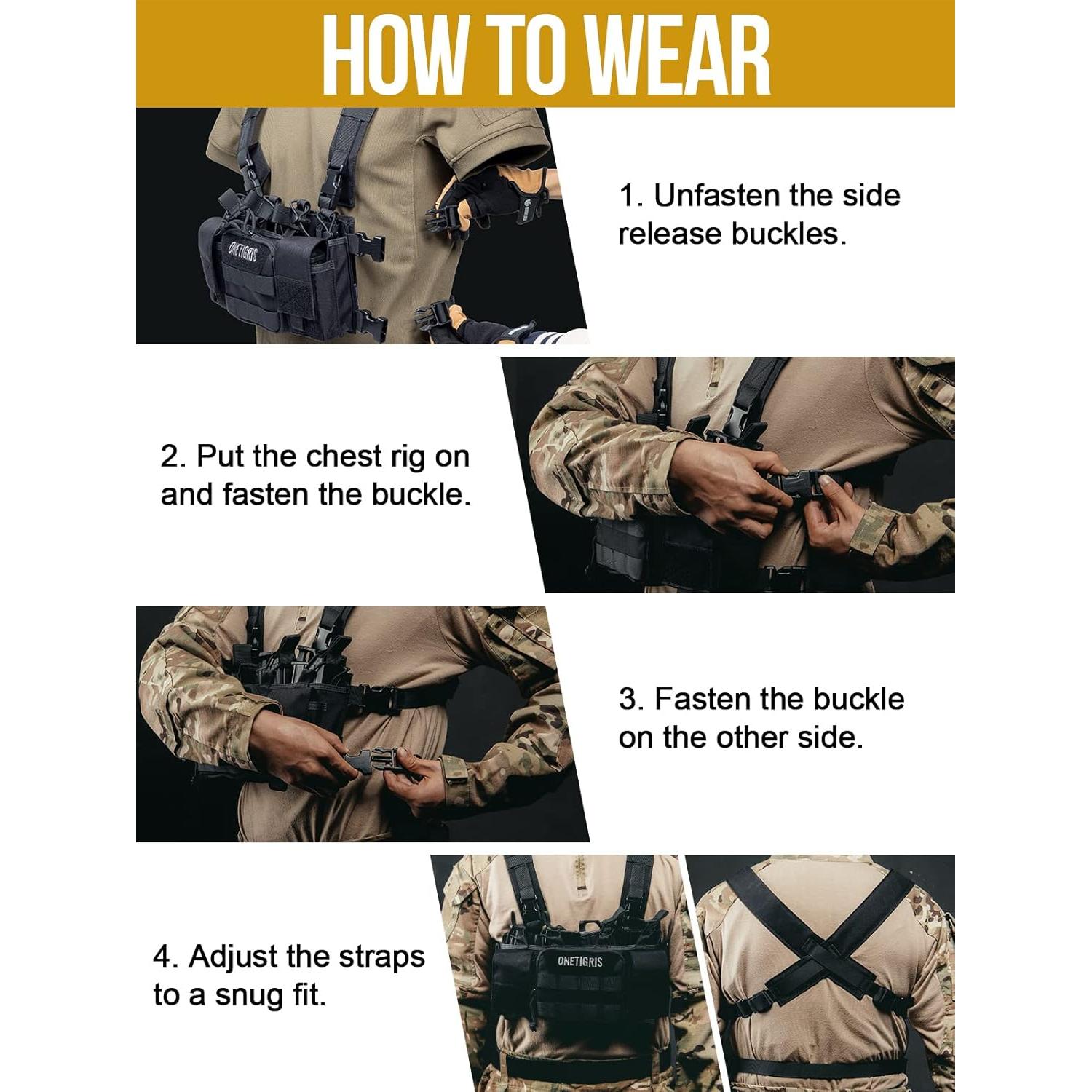 HOW TO WEAR

ONETIGRIS

1. Unfasten the side release buckles.

2. Put the chest rig on and fasten the buckle.

3. Fasten the buckle on the other side.

4. Adjust the straps to a snug fit.

ONETIGRIS