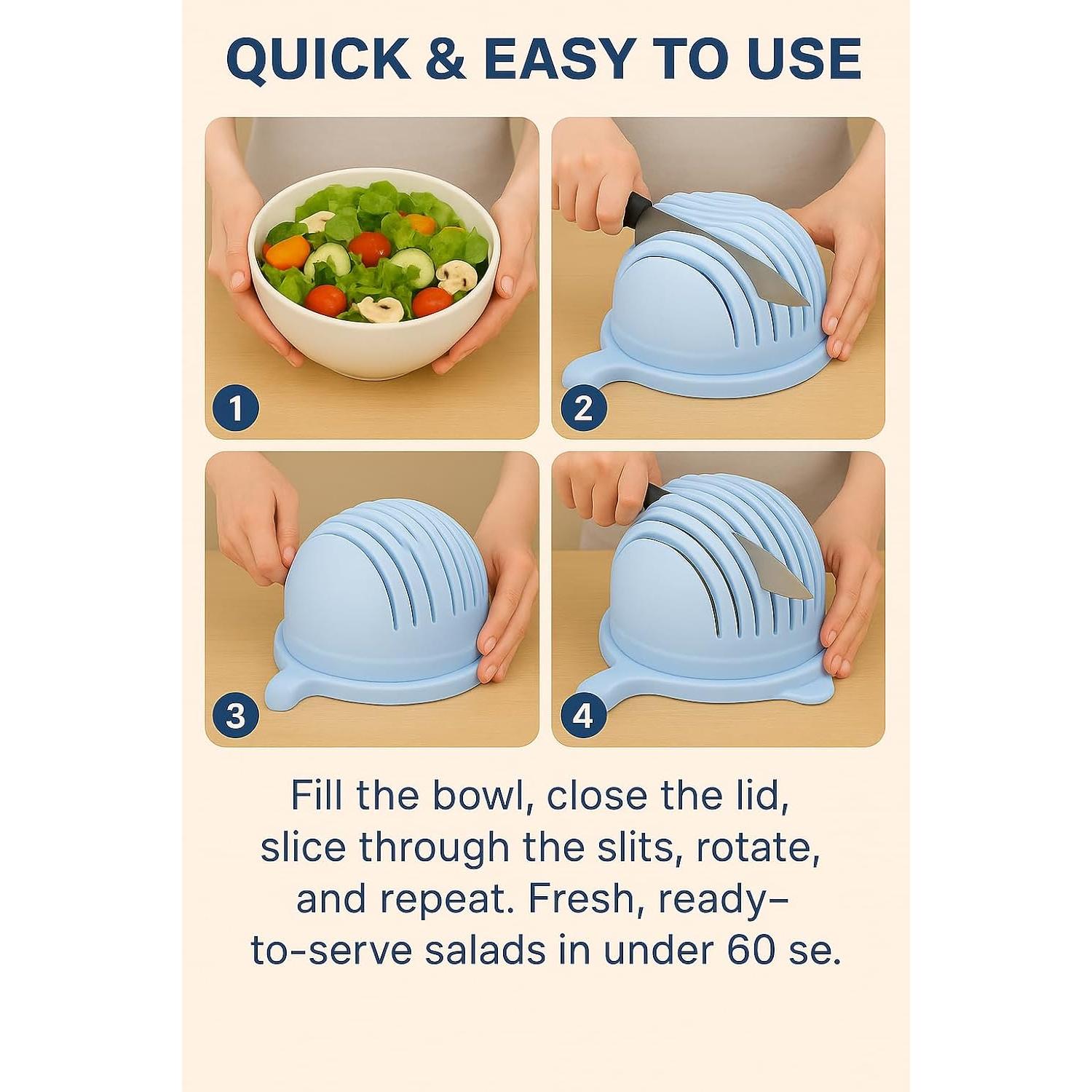 QUICK & EASY TO USE

1

2

3

4

Fill the bowl, close the lid, slice through the slits, rotate, and repeat. Fresh, ready-to-serve salads in under 60 se.