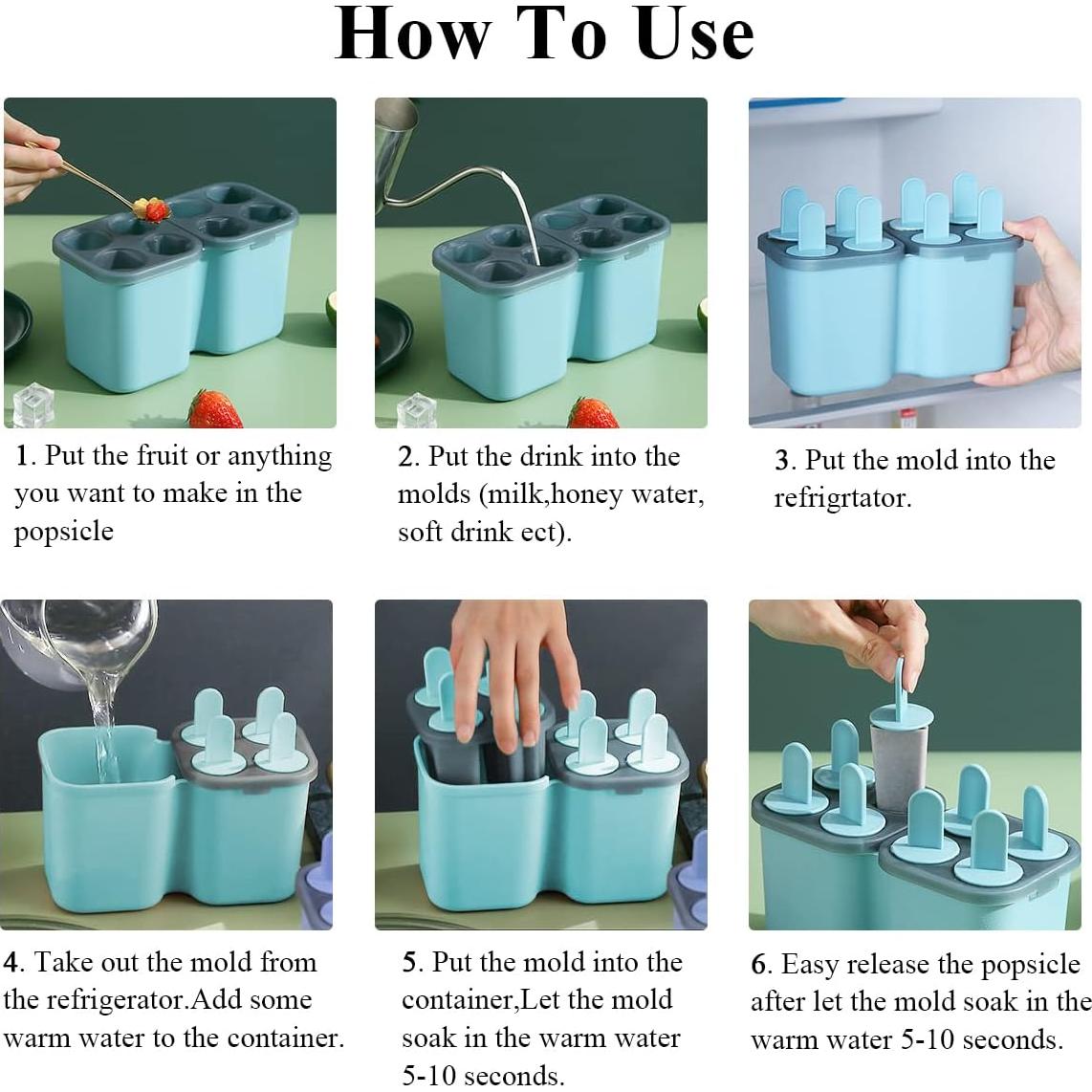 How To Use

1. Put the fruit or anything you want to make in the popsicle

2. Put the drink into the molds (milk,honey water, soft drink ect).

3. Put the mold into the refrigrtator.

4. Take out the mold from the refrigerator.Add some warm water to the container.

5. Put the mold into the container,Let the mold soak in the warm water 5-10 seconds.

6. Easy release the popsicle after let the mold soak in the warm water 5-10 seconds.