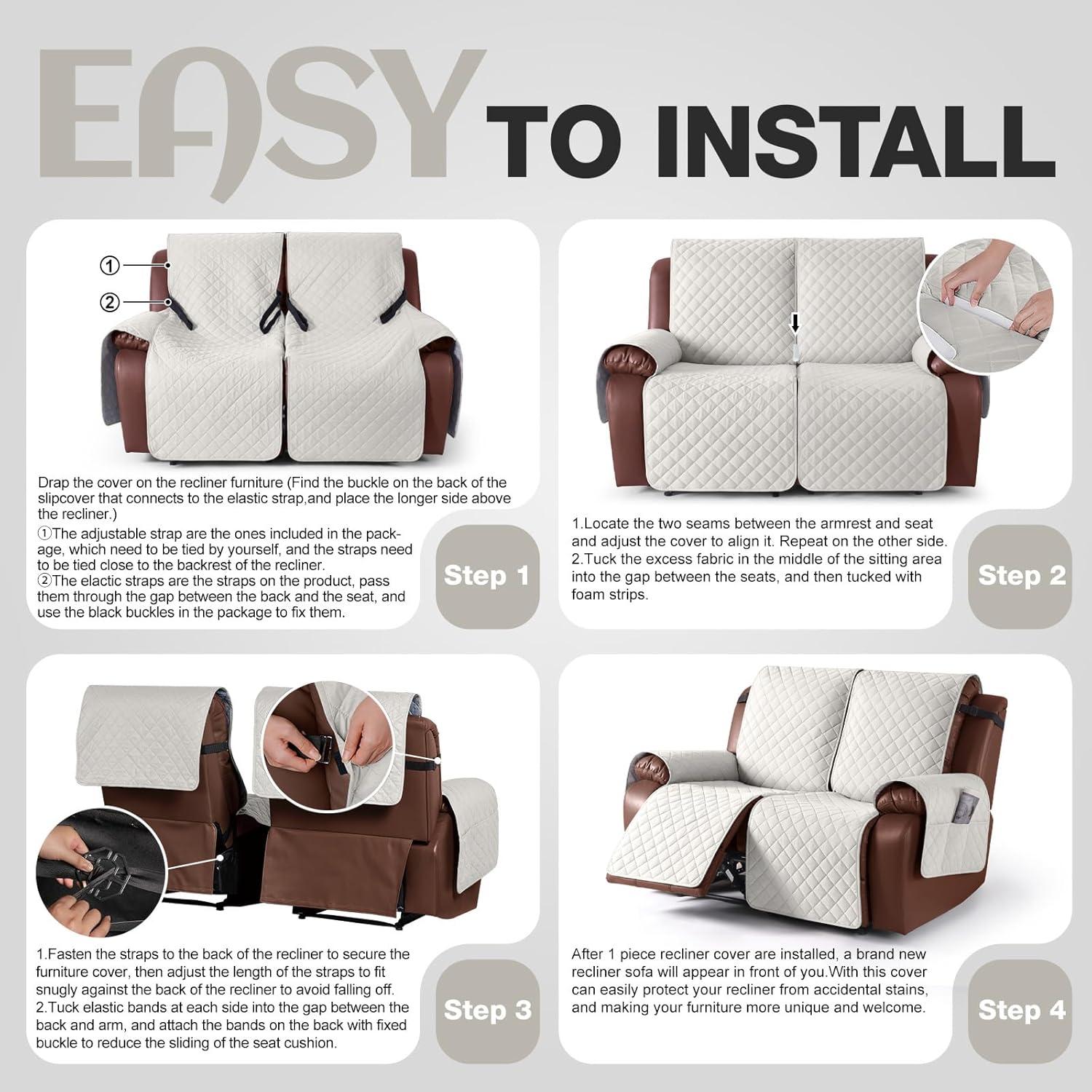 EASY TO INSTALL

①

②

Drap the cover on the recliner furniture (Find the buckle on the back of the slipcover that connects to the elastic strap,and place the longer side above the recliner.)
①The adjustable strap are the ones included in the package, which need to be tied by yourself, and the straps need to be tied close to the backrest of the recliner.
②The elactic straps are the straps on the product, pass them through the gap between the back and the seat, and use the black buckles in the package to fix them.

Step 1

1.Locate the two seams between the armrest and seat and adjust the cover to align it. Repeat on the other side.
2.Tuck the excess fabric in the middle of the sitting area into the gap between the seats, and then tucked with foam strips.

Step 2

1.Fasten the straps to the back of the recliner to secure the furniture cover, then adjust the length of the straps to fit snugly against the back of the recliner to avoid falling off.
2.Tuck elastic bands at each side into the gap between the back and arm, and attach the bands on the back with fixed buckle to reduce the sliding of the seat cushion.

Step 3

After 1 piece recliner cover are installed, a brand new recliner sofa will appear in front of you.With this cover can easily protect your recliner from accidental stains, and making your furniture more unique and welcome.

Step 4